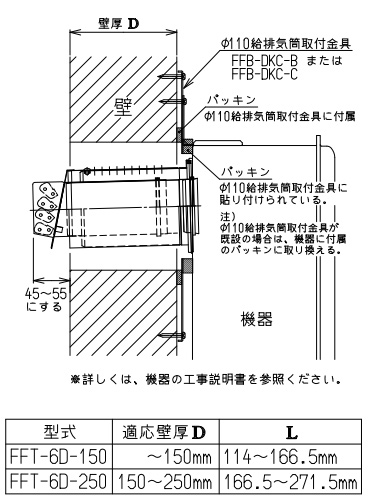 壁厚 D

φ110給排気筒取付金具
FFB-DKC-B または
FFB-DKC-C

パッキン
φ110給排気筒取付金具に付属

壁

パッキン
φ110給排気筒取付金具に貼り付けられている。

注）
φ110給排気筒取付金具が既設の場合は、機器に付属のパッキンに取り換える。

45～55
にする

機器

※詳しくは、機器の工事説明書を参照ください。

| 型式 | 適応壁厚D | L |
|---|---|---|
| FFT-6D-150 | ～150mm | 114～166.5mm |
| FFT-6D-250 | 150～250mm | 166.5～271.5mm |