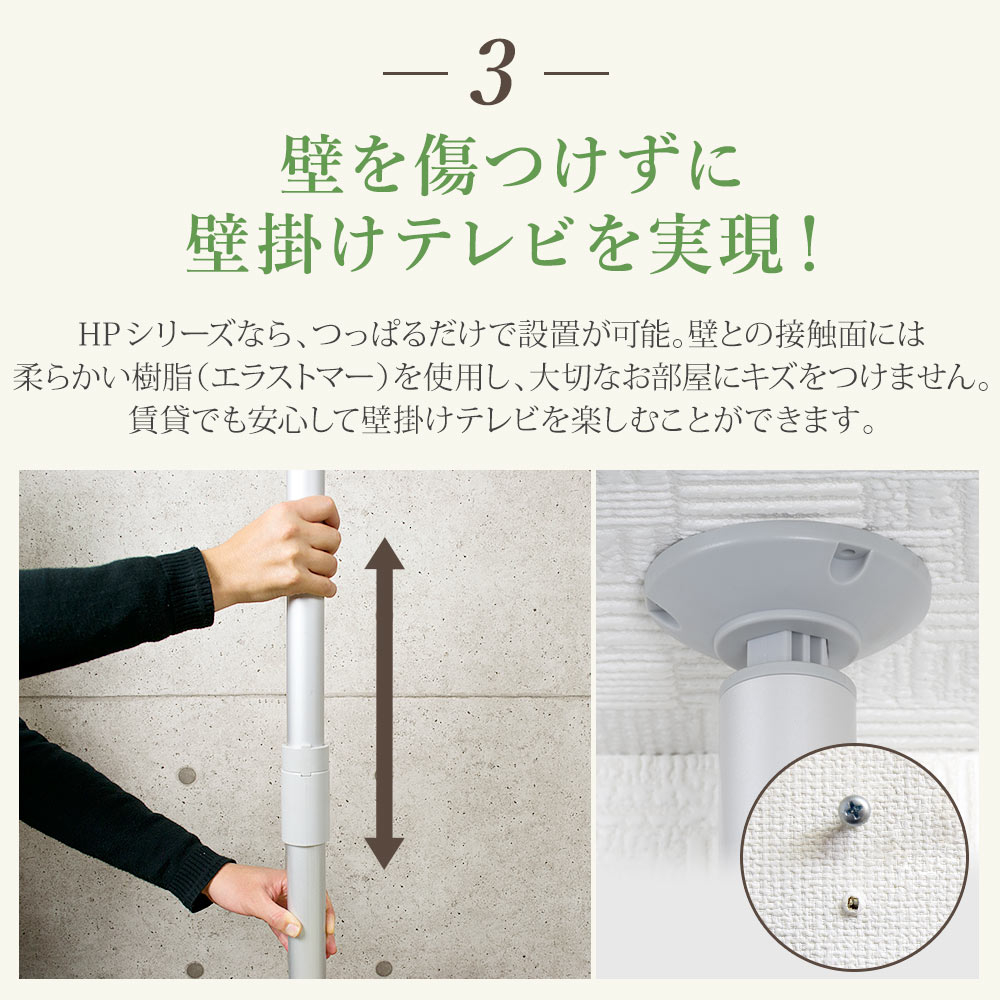 — 3 —

壁を傷つけずに
壁掛けテレビを実現!

HPシリーズなら、つっぱるだけで設置が可能。壁との接触面には柔らかい樹脂(エラストマー)を使用し、大切なお部屋にキズをつけません。賃貸でも安心して壁掛けテレビを楽しむことができます。