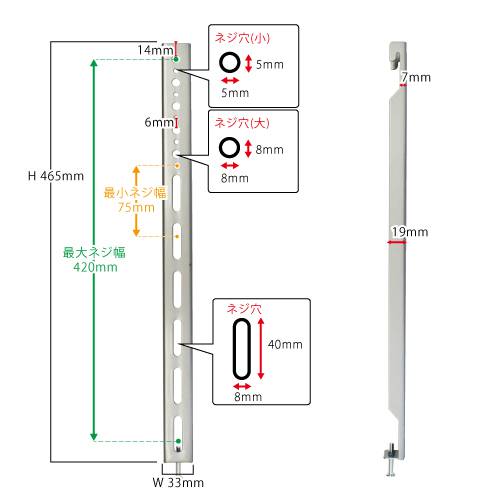 14mm

ネジ穴(小)
5mm
5mm

6mm

ネジ穴(大)
8mm
8mm

H 465mm

最小ネジ幅
75mm

最大ネジ幅
420mm

ネジ穴
40mm
8mm

W 33mm

7mm

19mm