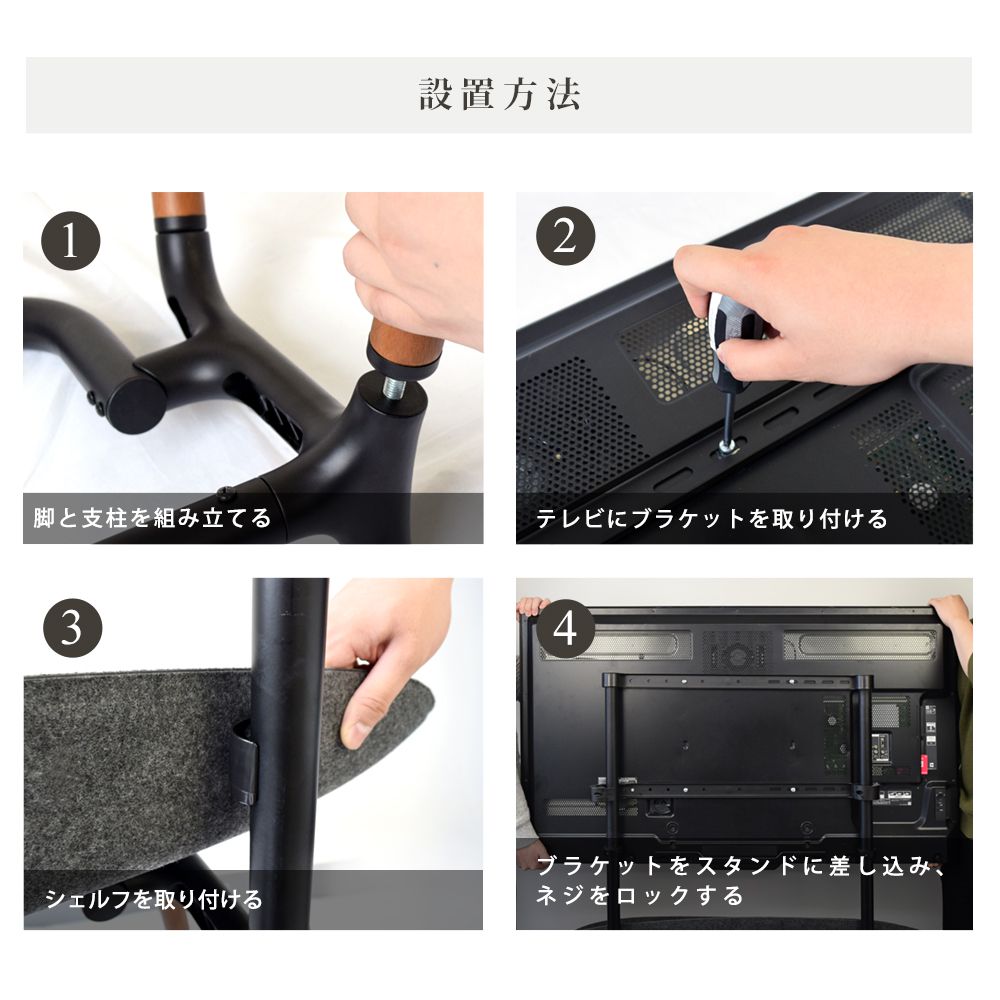 設置方法

1
脚と支柱を組み立てる

2
テレビにブラケットを取り付ける

3
シェルフを取り付ける

4
ブラケットをスタンドに差し込み、ネジをロックする