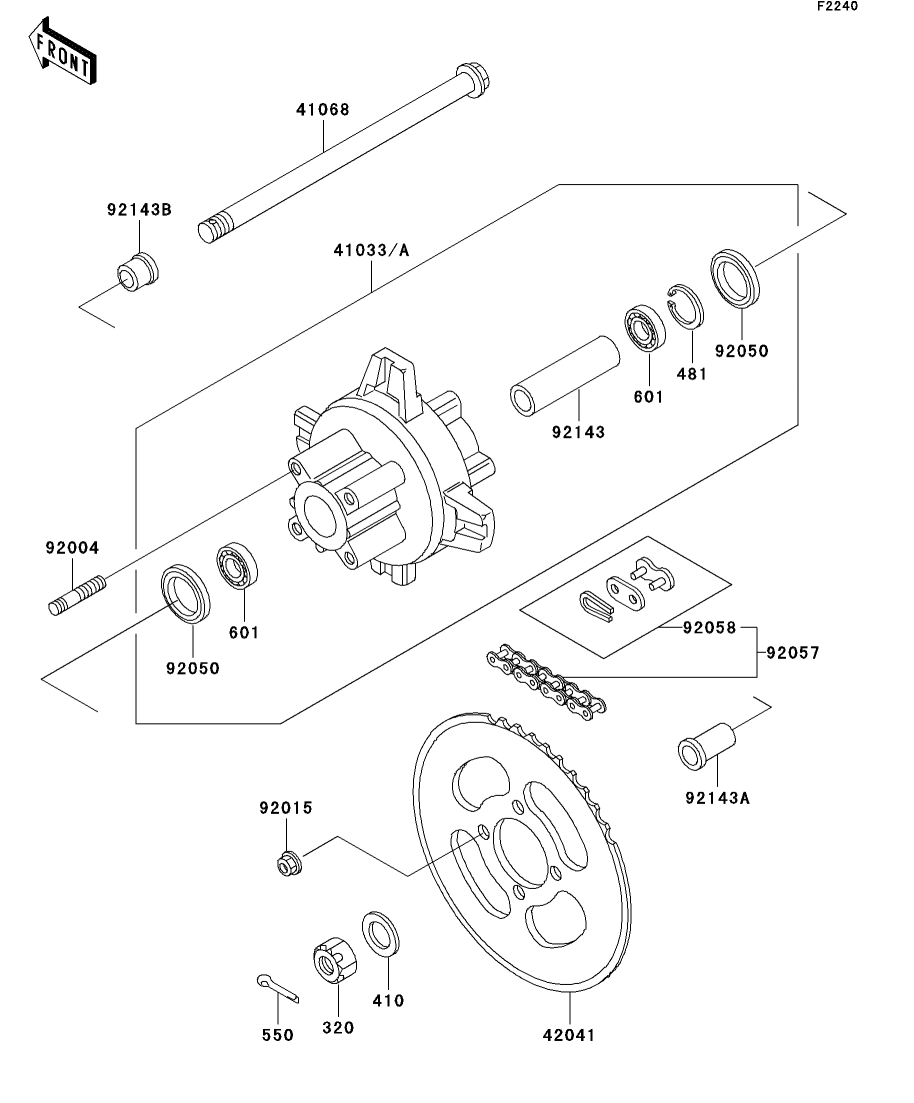 F2240

FRONT

41068

92143B

41033/A

92050

481

601

92143

92004

601

92050

92058

92057

92143A

92015

410

320

550

42041