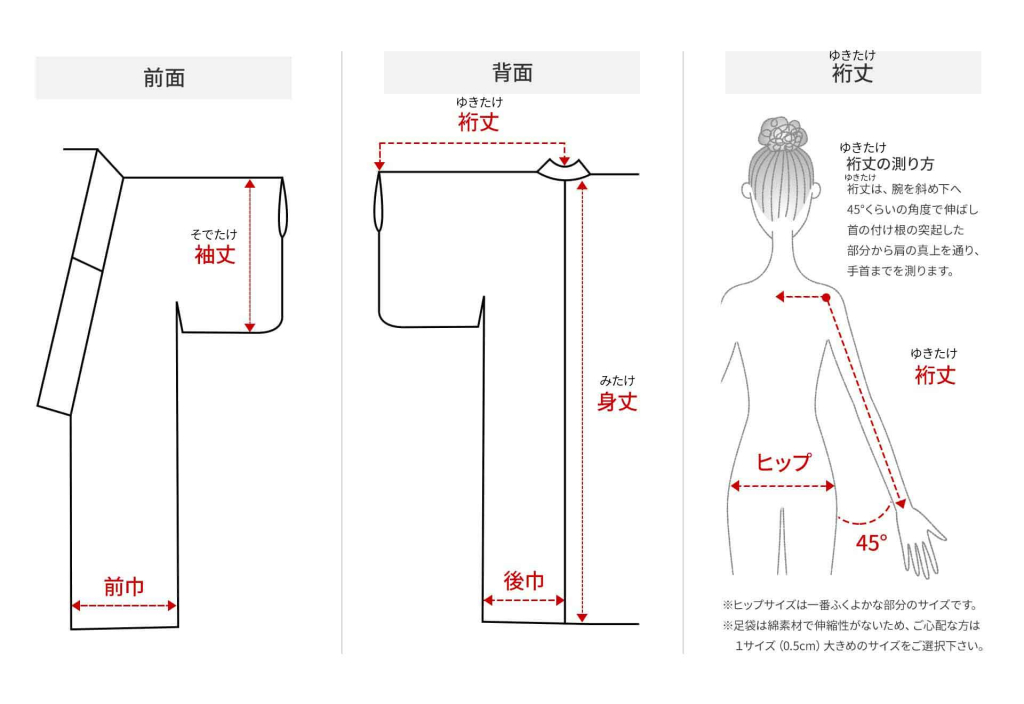 前面

そでたけ
袖丈

前巾

背面

ゆきたけ
裄丈

みたけ
身丈

後巾

ゆきたけ
裄丈

ゆきたけ
裄丈の測り方

ゆきたけ
裄丈は、腕を斜め下へ45°くらいの角度で伸ばし首の付け根の突起した部分から肩の真上を通り、手首までを測ります。

ゆきたけ
裄丈

ヒップ

45°

※ヒップサイズは一番ふくよかな部分のサイズです。
※足袋は綿素材で伸縮性がないため、ご心配な方は1サイズ（0.5cm）大きめのサイズをご選択下さい。