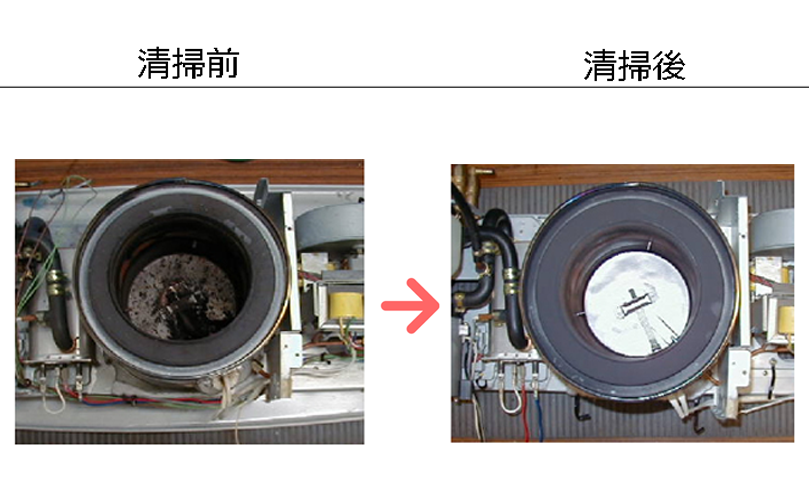 清掃前

清掃後