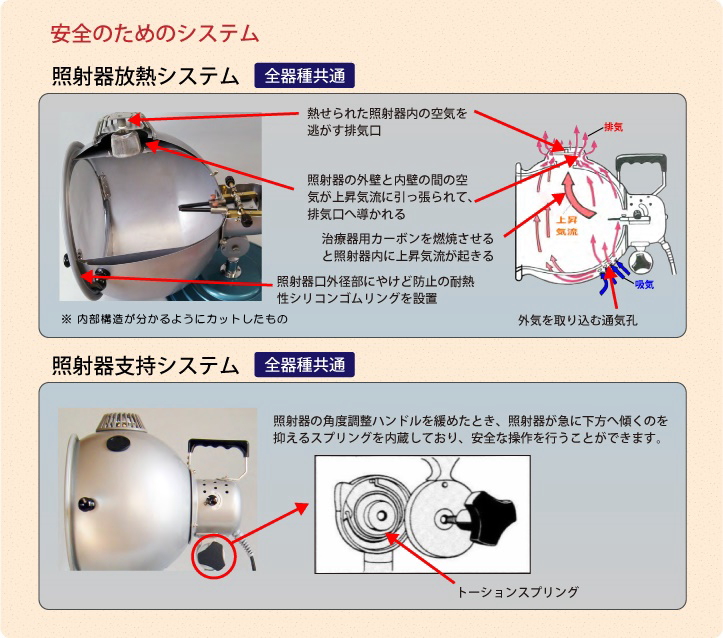 安全のためのシステム

照射器放熱システム 全器種共通

熱せられた照射器内の空気を逃がす排気口

照射器の外壁と内壁の間の空気が上昇気流に引っ張られて、排気口へ導かれる

治療器用カーボンを燃焼させると照射器内に上昇気流が起きる

照射器口外径部にやけど防止の耐熱性シリコンゴムリングを設置

※ 内部構造が分かるようにカットしたもの

排気

上昇気流

吸気

外気を取り込む通気孔

照射器支持システム 全器種共通

照射器の角度調整ハンドルを緩めたとき、照射器が急に下方へ傾くのを抑えるスプリングを内蔵しており、安全な操作を行うことができます。

トーションスプリング