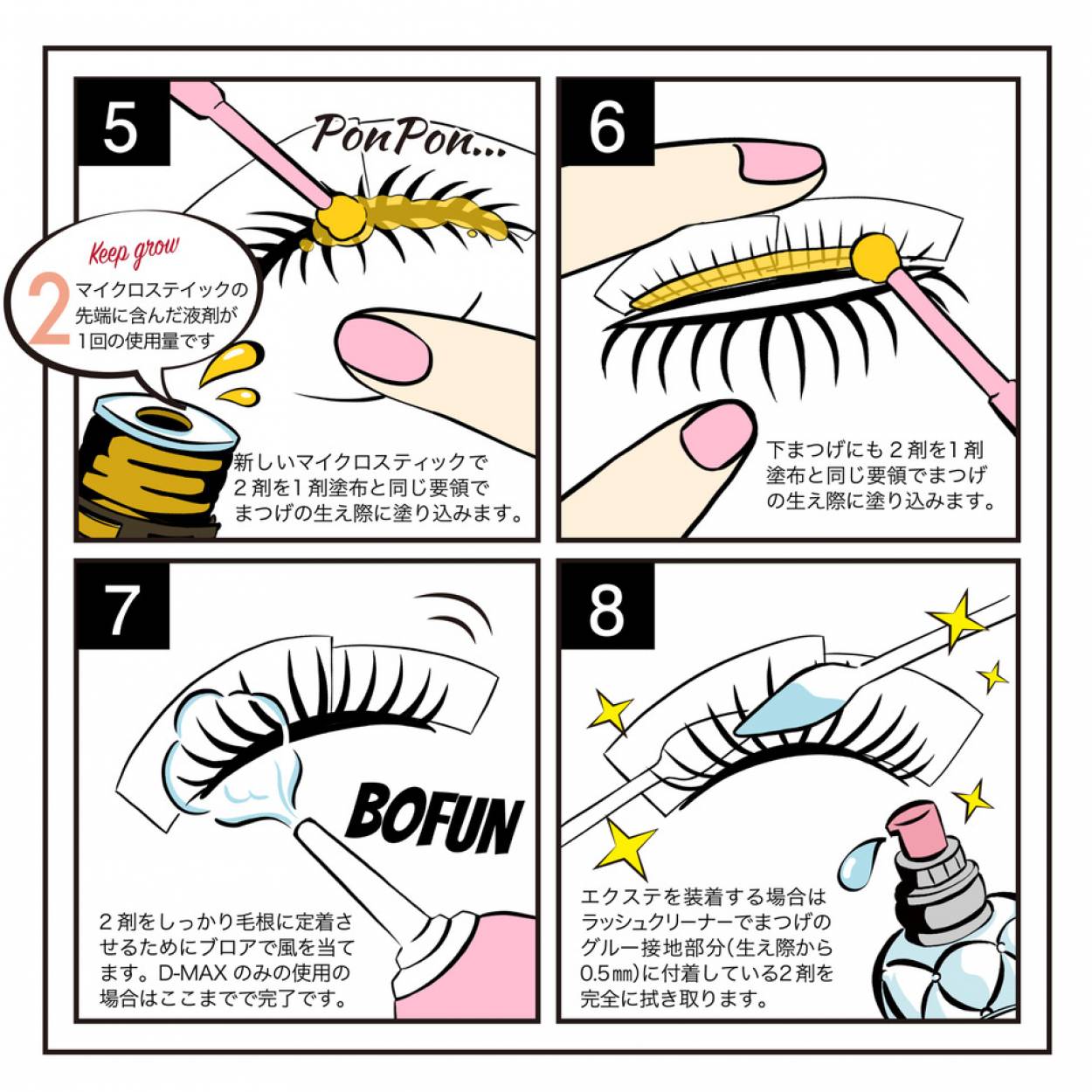 5

PonPon...

Keep grow

2 マイクロステイックの先端に含んだ液剤が1回の使用量です

新しいマイクロスティックで2剤を1剤塗布と同じ要領でまつげの生え際に塗り込みます。

6

下まつげにも2剤を1剤塗布と同じ要領でまつげの生え際に塗り込みます。

7

BOFUN

2剤をしっかり毛根に定着させるためにブロアで風を当てます。D-MAXのみの使用の場合はここまでで完了です。

8

エクステを装着する場合はラッシュクリーナーでまつげのグルー接地部分(生え際から0.5㎜)に付着している2剤を完全に拭き取ります。