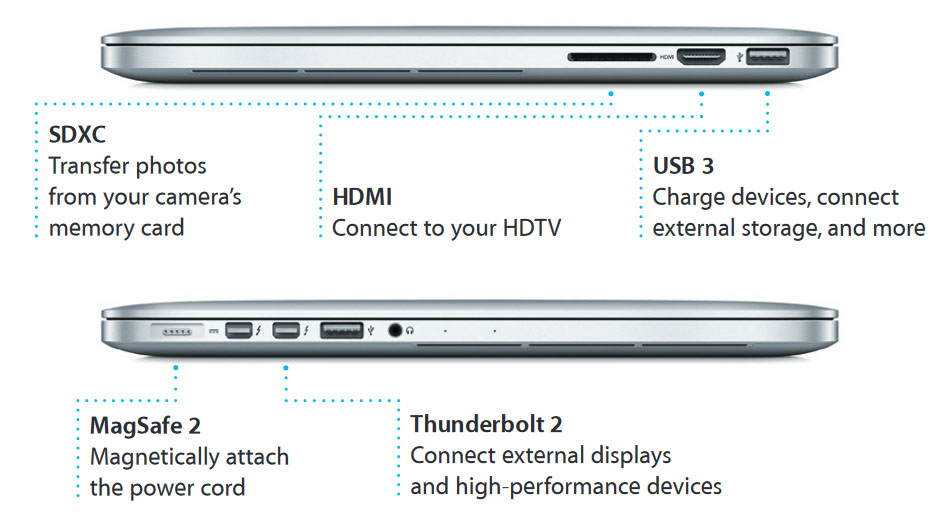 HDMI

SDXC
Transfer photos from your camera's memory card

HDMI
Connect to your HDTV

USB 3
Charge devices, connect external storage, and more

MagSafe 2
Magnetically attach the power cord

Thunderbolt 2
Connect external displays and high-performance devices