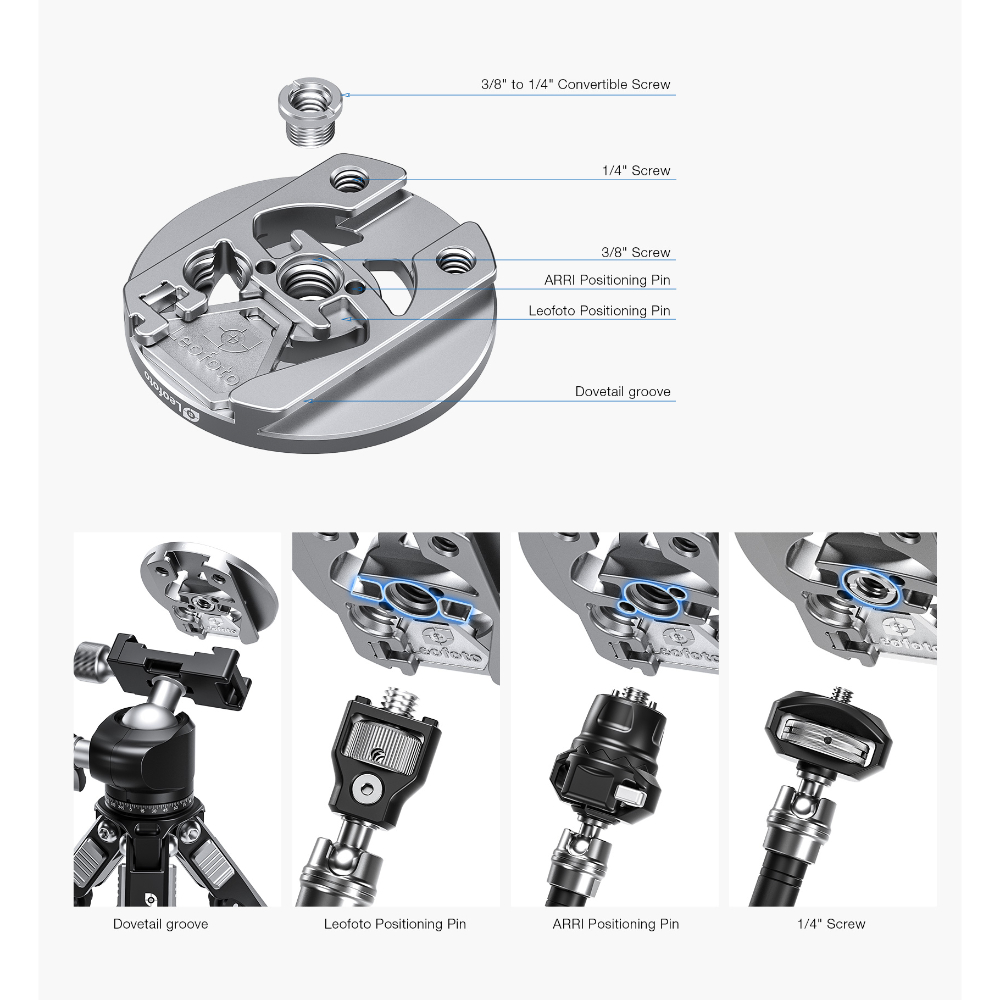 3/8" to 1/4" Convertible Screw

1/4" Screw

3/8" Screw

ARRI Positioning Pin

Leofoto Positioning Pin

Dovetail groove

Leofoto

Leofoto

Dovetail groove

Leofoto Positioning Pin

ARRI Positioning Pin

1/4" Screw