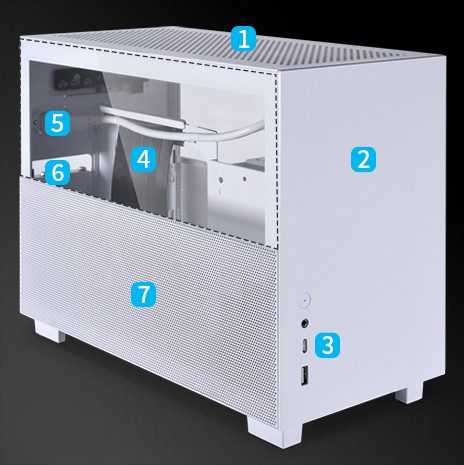 1
5
4
2
6
7
3