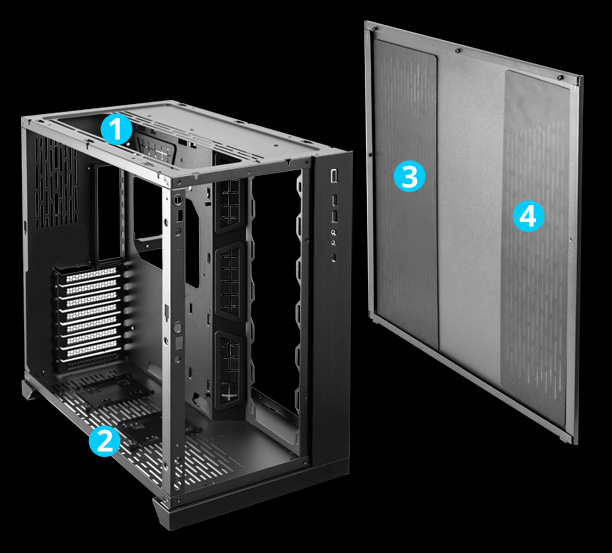 1
2
3
4