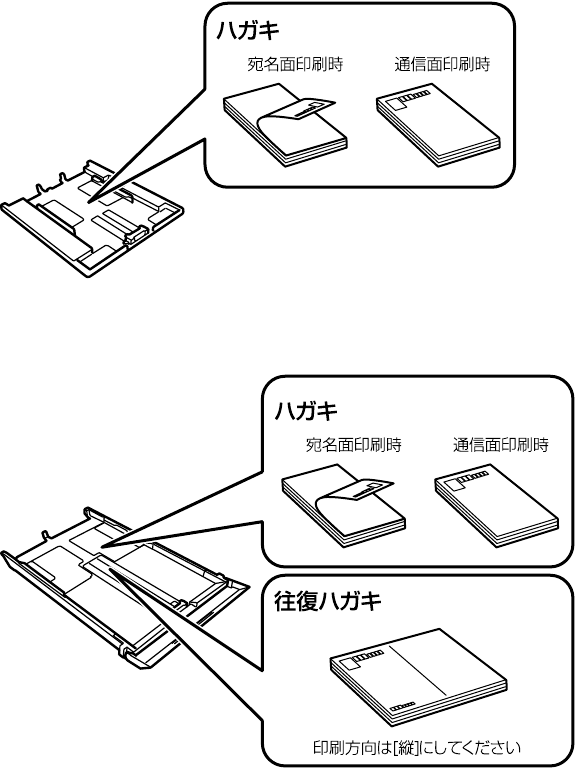 ハガキ

宛名面印刷時

通信面印刷時

ハガキ

宛名面印刷時

通信面印刷時

往復ハガキ

印刷方向は[縦]にしてください