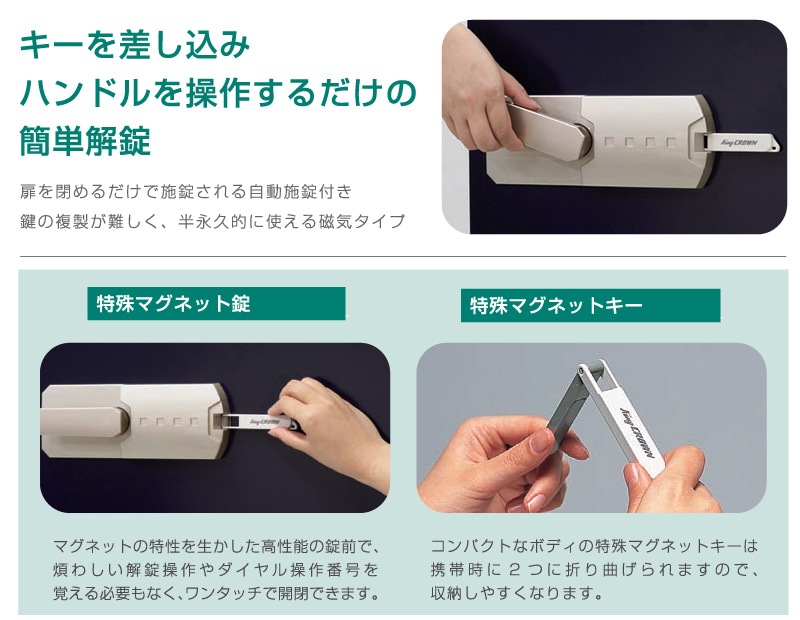 キーを差し込み
ハンドルを操作するだけの
簡単解錠

扉を閉めるだけで施錠される自動施錠付き
鍵の複製が難しく、半永久的に使える磁気タイプ

King CROWN

特殊マグネット錠

King CROWN

マグネットの特性を生かした高性能の錠前で、煩わしい解錠操作やダイヤル操作番号を覚える必要もなく、ワンタッチで開閉できます。

特殊マグネットキー

King CROWN

コンパクトなボディの特殊マグネットキーは携帯時に２つに折り曲げられますので、収納しやすくなります。