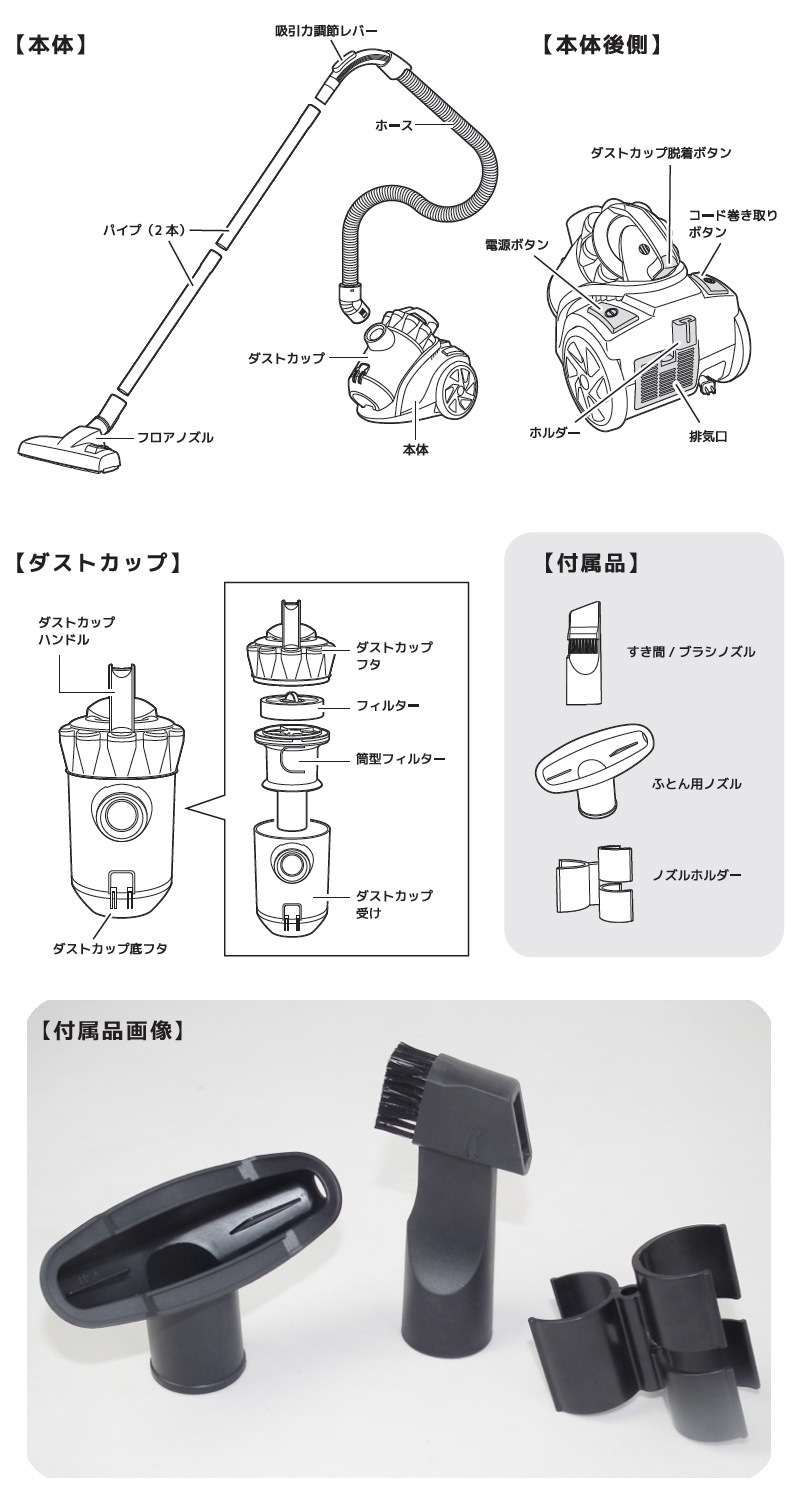 【本体】

吸引力調節レバー

ホース

パイプ（2本）

ダストカップ

フロアノズル

本体

【本体後側】

ダストカップ脱着ボタン

コード巻き取りボタン

電源ボタン

ホルダー

排気口

【ダストカップ】

ダストカップハンドル

ダストカップ底フタ

ダストカップフタ

フィルター

筒型フィルター

ダストカップ受け

【付属品】

すき間 / ブラシノズル

ふとん用ノズル

ノズルホルダー

【付属品画像】