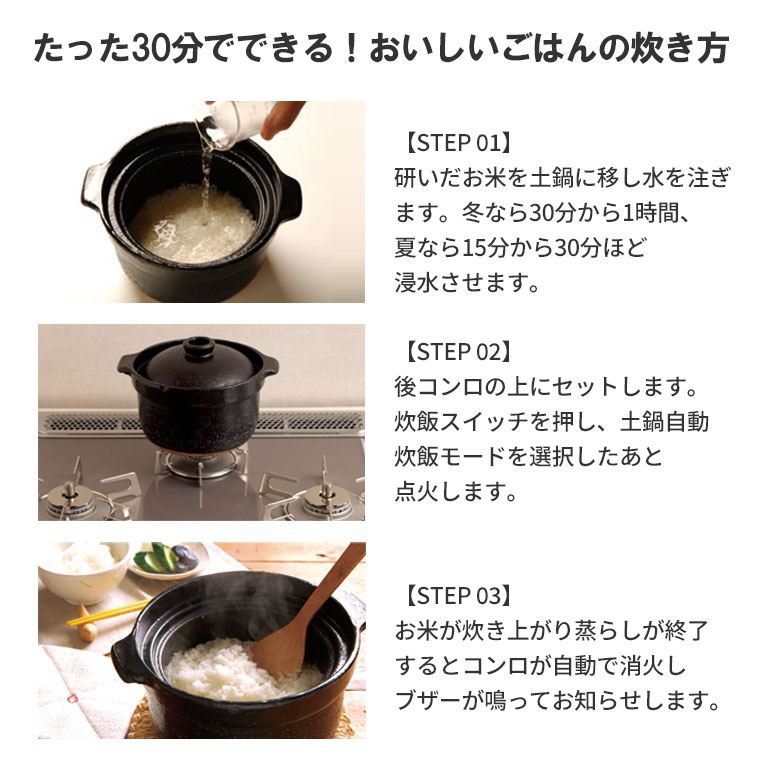 たった30分でできる！おいしいごはんの炊き方

【STEP 01】
研いだお米を土鍋に移し水を注ぎます。冬なら30分から1時間、夏なら15分から30分ほど浸水させます。

【STEP 02】
後コンロの上にセットします。炊飯スイッチを押し、土鍋自動炊飯モードを選択したあと点火します。

【STEP 03】
お米が炊き上がり蒸らしが終了するとコンロが自動で消火しブザーが鳴ってお知らせします。