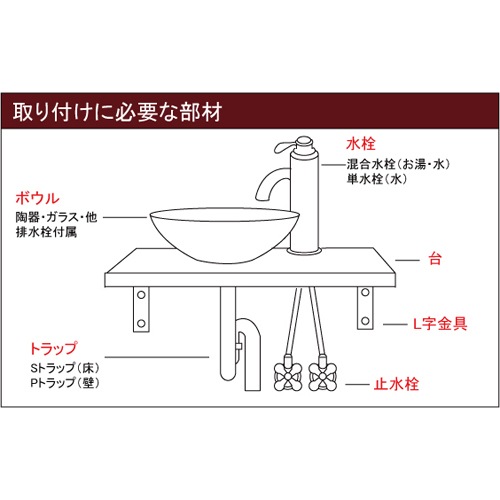 取り付けに必要な部材

水栓
混合水栓（お湯・水）
単水栓（水）

ボウル
陶器・ガラス・他
排水栓付属

台

L字金具

トラップ
Sトラップ（床）
Pトラップ（壁）

止水栓