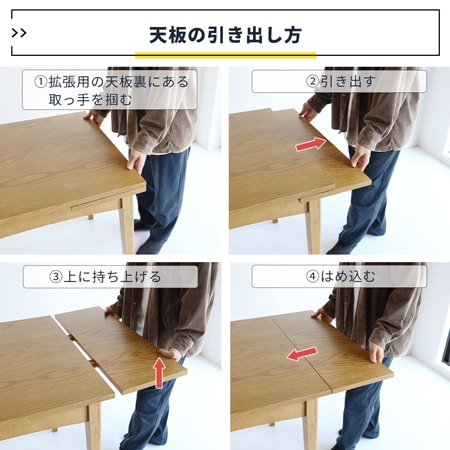 >> 天板の引き出し方

①拡張用の天板裏にある取っ手を掴む

②引き出す

③上に持ち上げる

④はめ込む