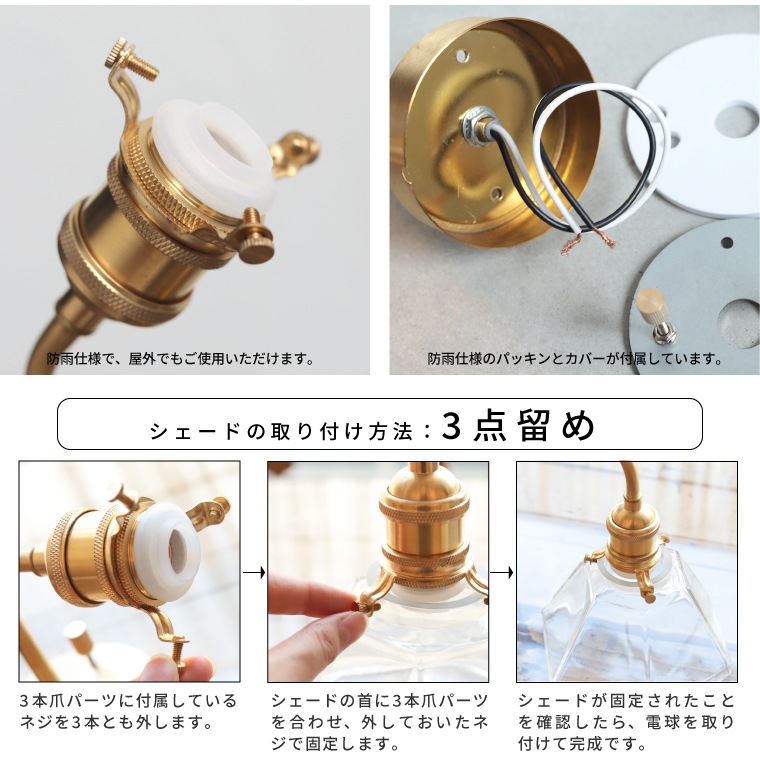 防雨仕様で、屋外でもご使用いただけます。

防雨仕様のパッキンとカバーが付属しています。

シェードの取り付け方法：3点留め

3本爪パーツに付属しているネジを3本とも外します。

シェードの首に3本爪パーツを合わせ、外しておいたネジで固定します。

シェードが固定されたことを確認したら、電球を取り付けて完成です。