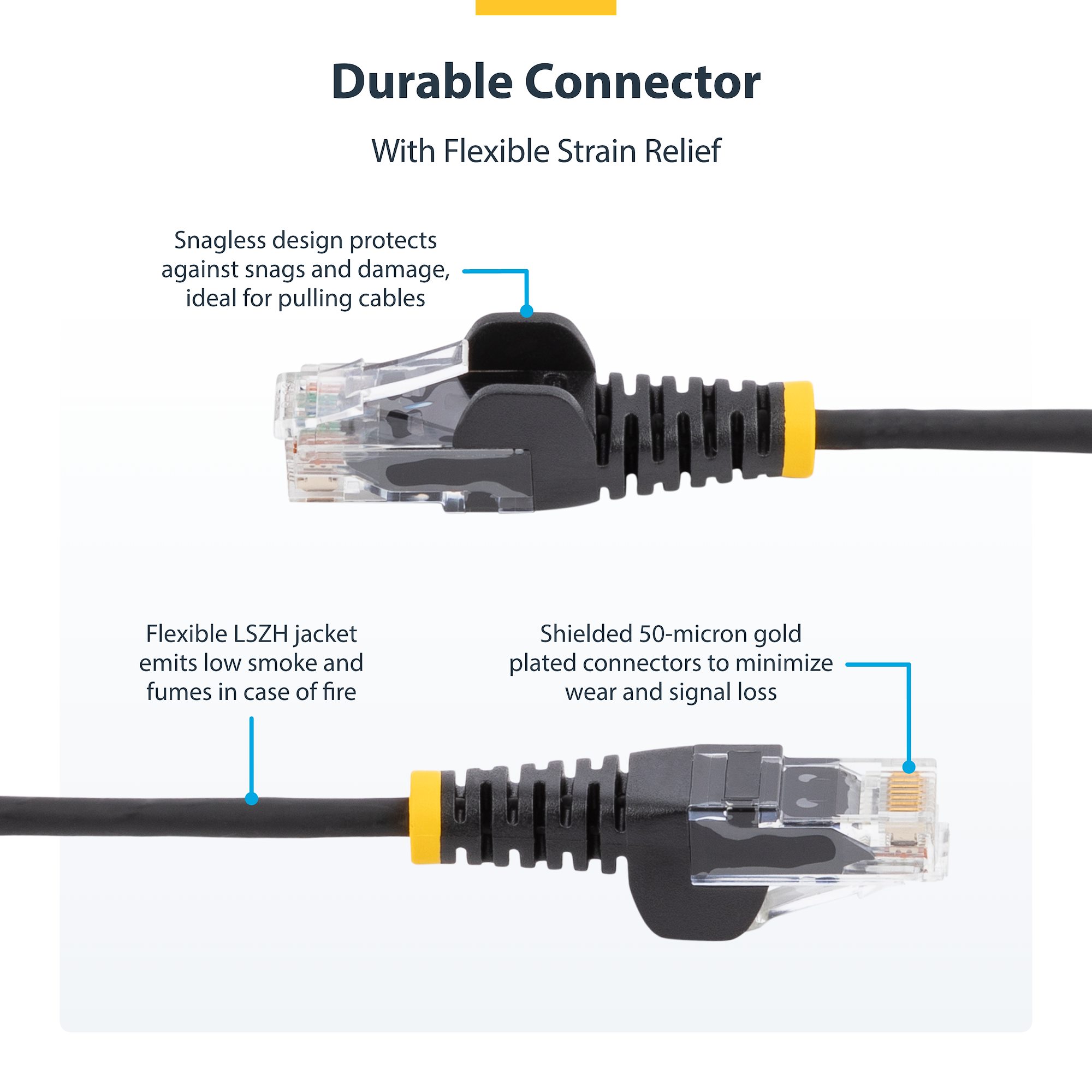 Durable Connector

With Flexible Strain Relief

Snagless design protects against snags and damage, ideal for pulling cables

Flexible LSZH jacket emits low smoke and fumes in case of fire

Shielded 50-micron gold plated connectors to minimize wear and signal loss