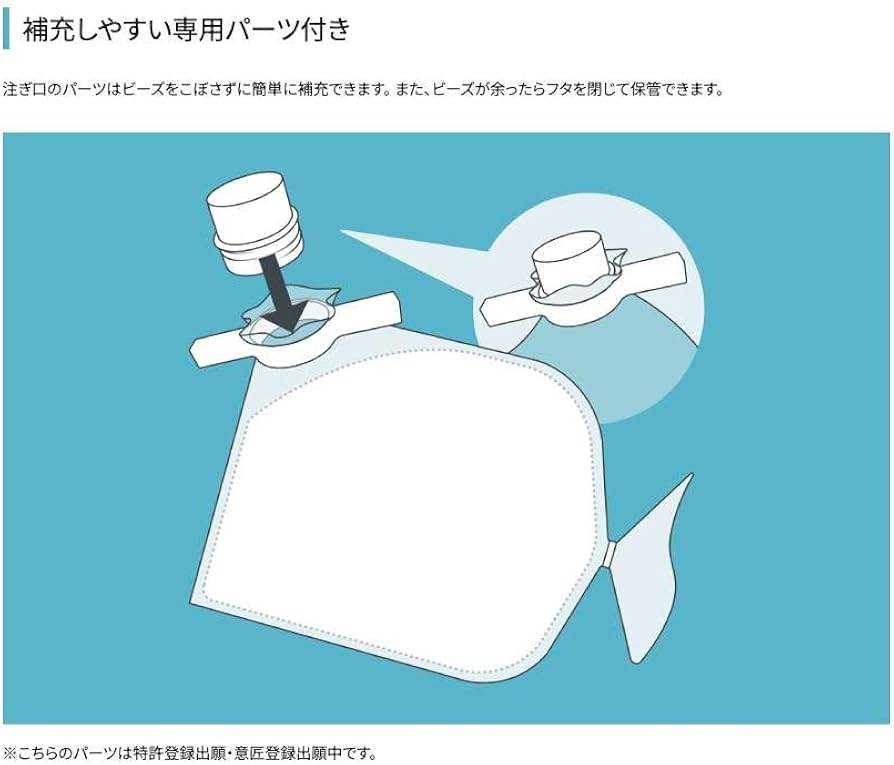 補充しやすい専用パーツ付き

注ぎ口のパーツはビーズをこぼさずに簡単に補充できます。また、ビーズが余ったらフタを閉じて保管できます。

※こちらのパーツは特許登録出願・意匠登録出願中です。