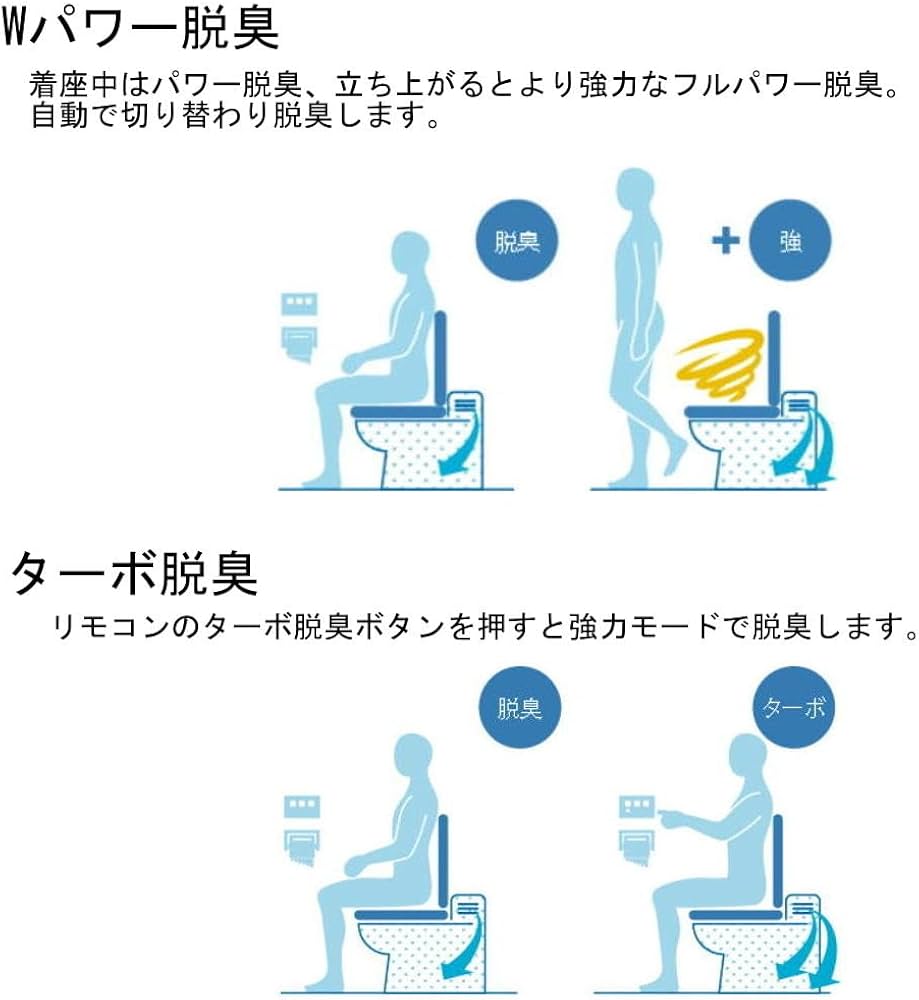 Wパワー脱臭

着座中はパワー脱臭、立ち上がるとより強力なフルパワー脱臭。自動で切り替わり脱臭します。

脱臭

+ 強

ターボ脱臭

リモコンのターボ脱臭ボタンを押すと強力モードで脱臭します。

脱臭

ターボ