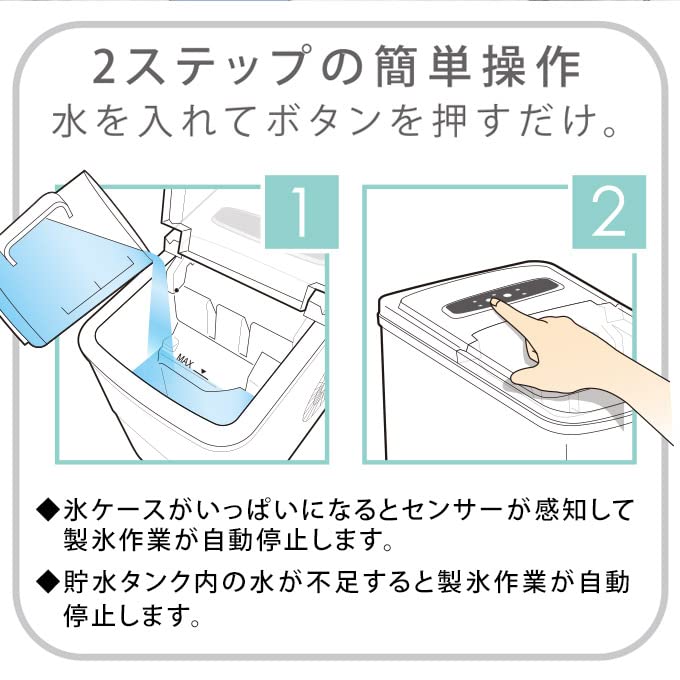 2ステップの簡単操作
水を入れてボタンを押すだけ。

1

MAX

2

◆氷ケースがいっぱいになるとセンサーが感知して製氷作業が自動停止します。

◆貯水タンク内の水が不足すると製氷作業が自動停止します。