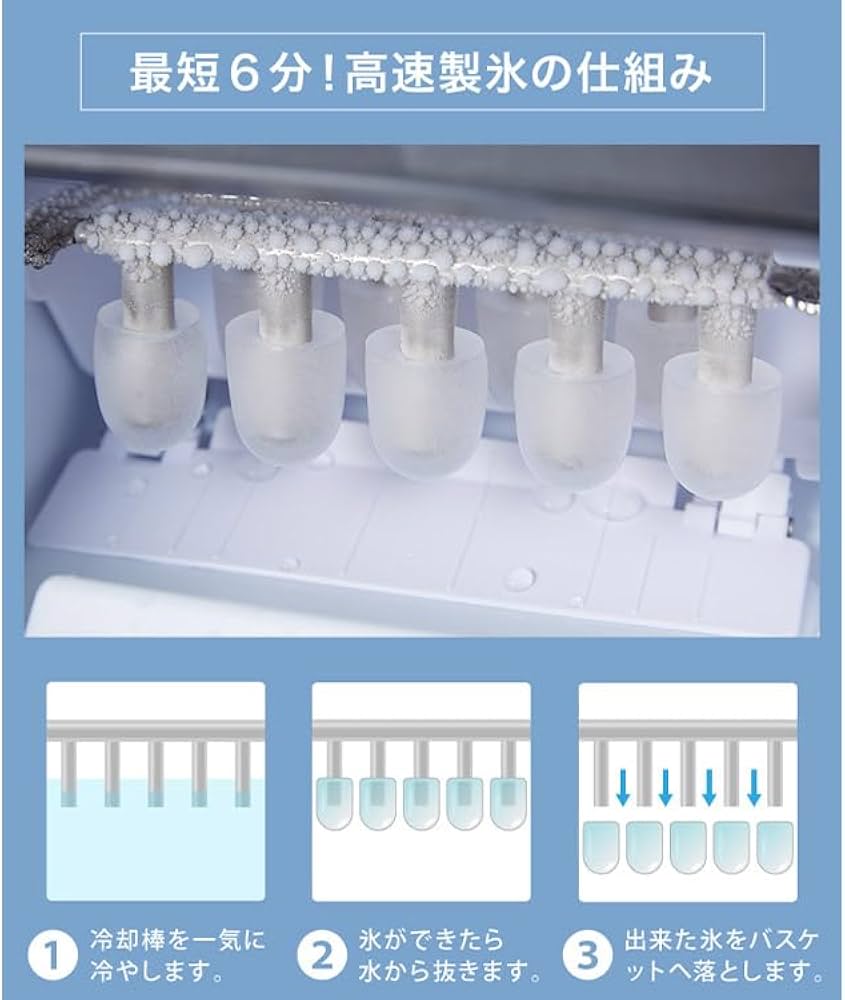 最短６分！高速製氷の仕組み

1 冷却棒を一気に冷やします。

2 氷ができたら水から抜きます。

3 出来た氷をバスケットへ落とします。