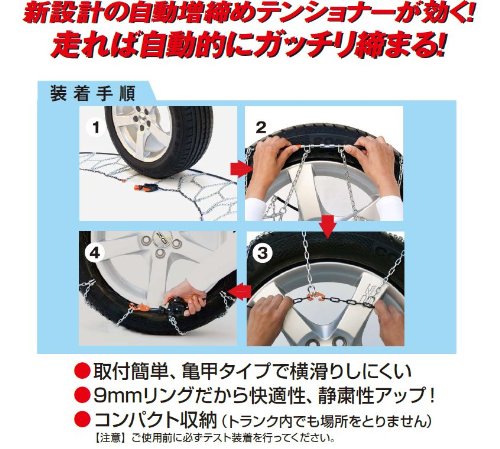 新設計の自動増締めテンショナーが効く!
走れば自動的にガッチリ締まる!

装着手順

1

2

4

3

●取付簡単、亀甲タイプで横滑りしにくい
●9mmリングだから快適性、静粛性アップ!
●コンパクト収納(トランク内でも場所をとりません)
【注意】ご使用前に必ずテスト装着を行ってください。