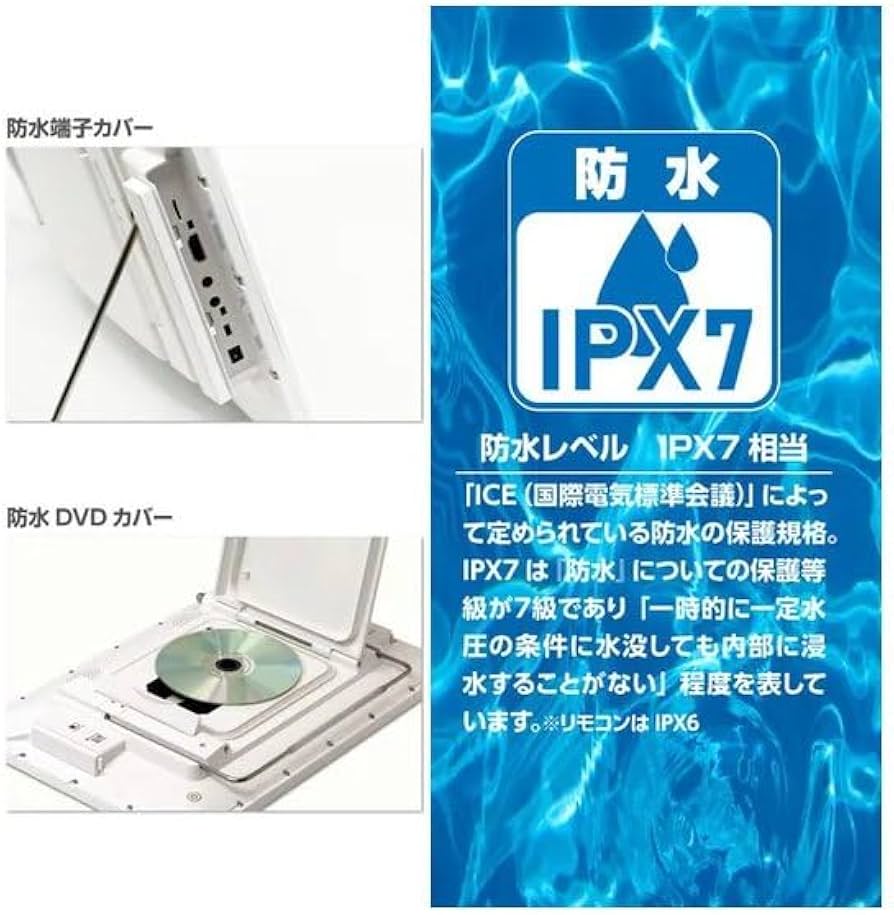 防水端子カバー

防水 DVD カバー

防水

IPX7

防水レベル　IPX7 相当

「ICE（国際電気標準会議）」によって定められている防水の保護規格。IPX7 は「防水」についての保護等級が7級であり「一時的に一定水圧の条件に水没しても内部に浸水することがない」程度を表しています。※リモコンは IPX6