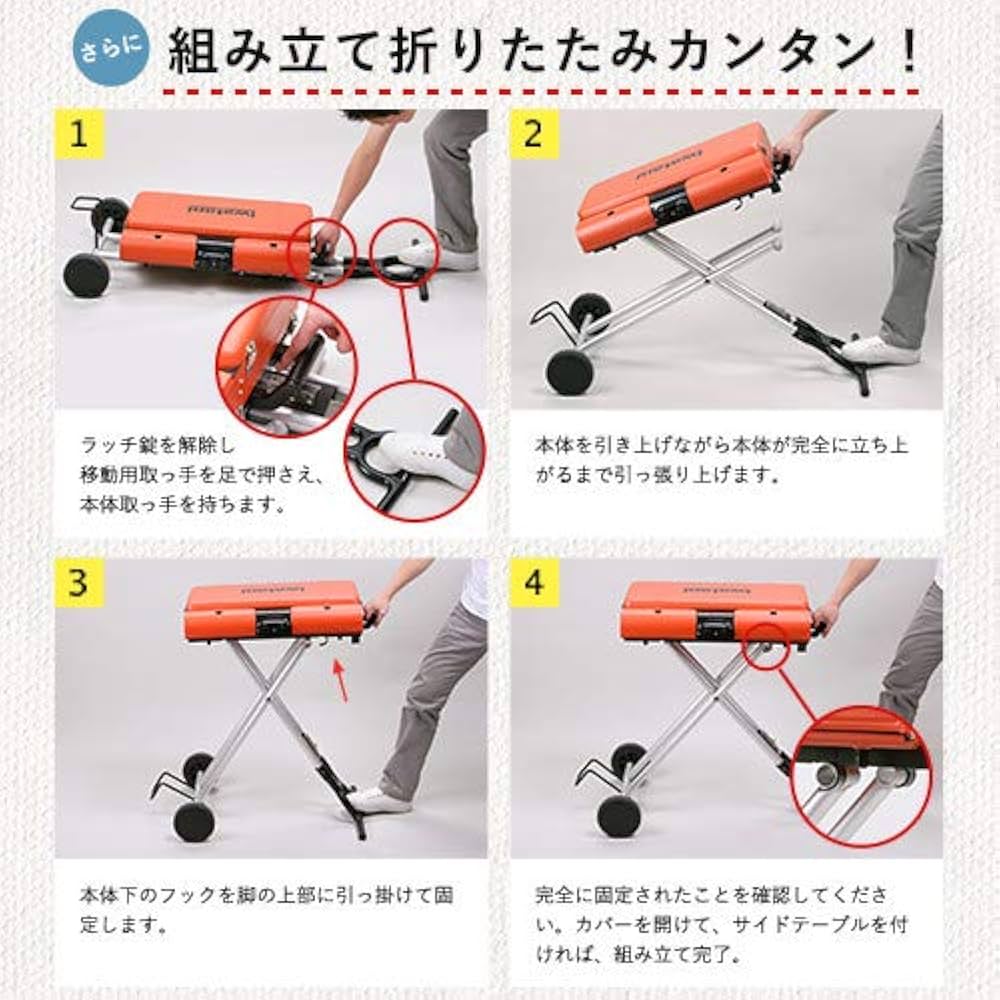 さらに 組み立て折りたたみカンタン！

1

ラッチ錠を解除し移動用取っ手を足で押さえ、本体取っ手を持ちます。

2

本体を引き上げながら本体が完全に立ち上がるまで引っ張り上げます。

3

本体下のフックを脚の上部に引っ掛けて固定します。

4

完全に固定されたことを確認してください。カバーを開けて、サイドテーブルを付ければ、組み立て完了。