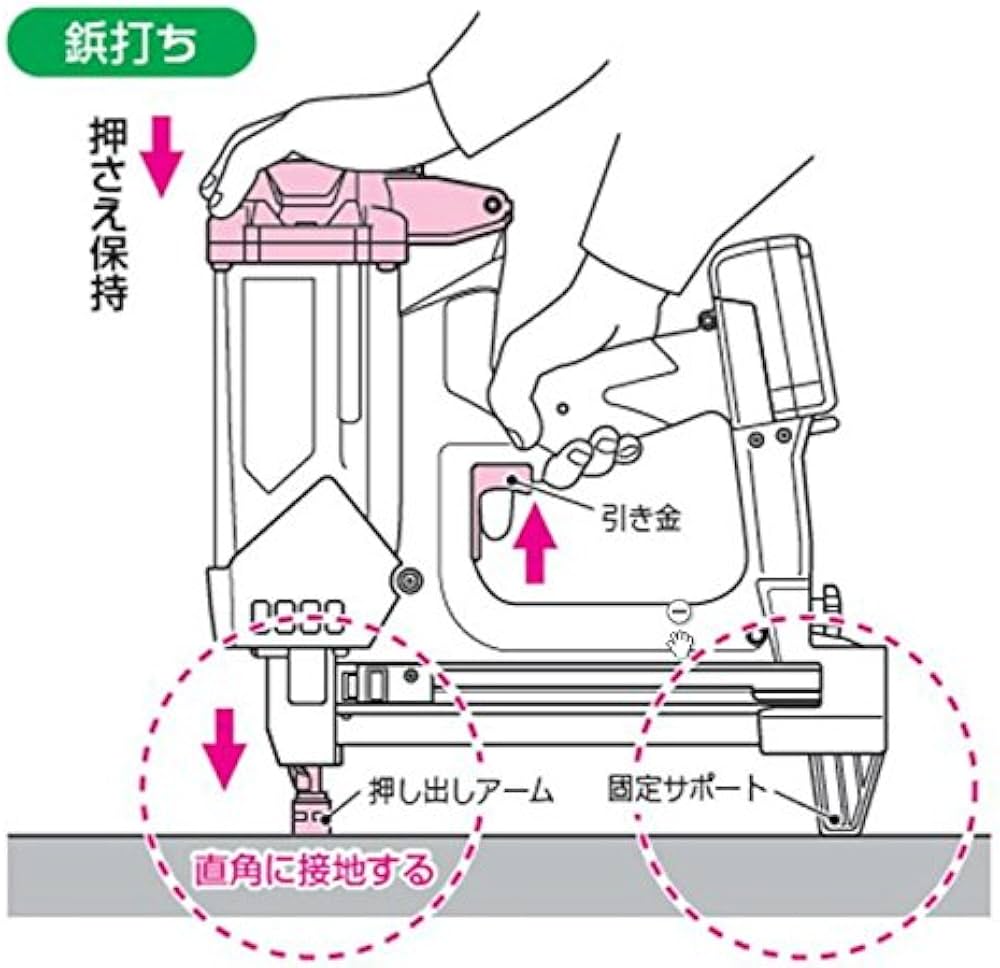 鋲打ち

押さえ保持

引き金

押し出しアーム

固定サポート

直角に接地する