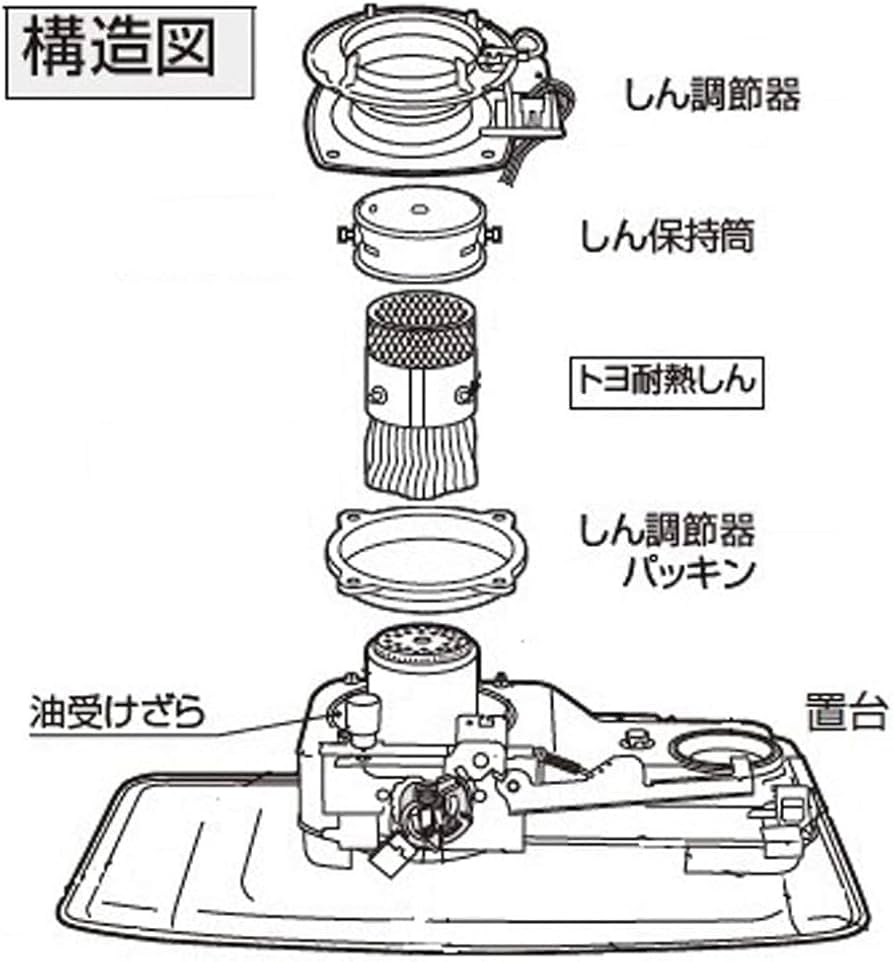 構造図

しん調節器

しん保持筒

トヨ耐熱しん

しん調節器
パッキン

油受けざら

置台