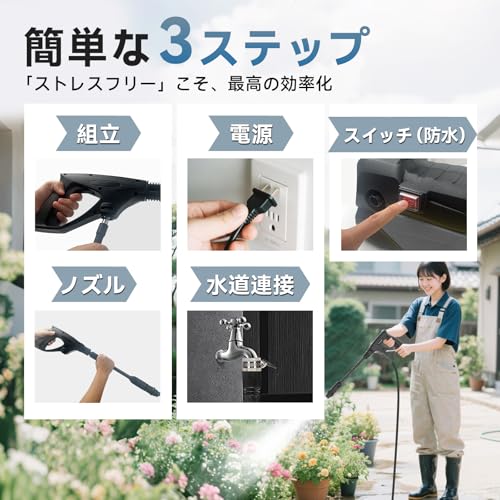 簡単な3ステップ
「ストレスフリー」こそ、最高の効率化

組立

電源

スイッチ（防水）

ノズル

水道連接