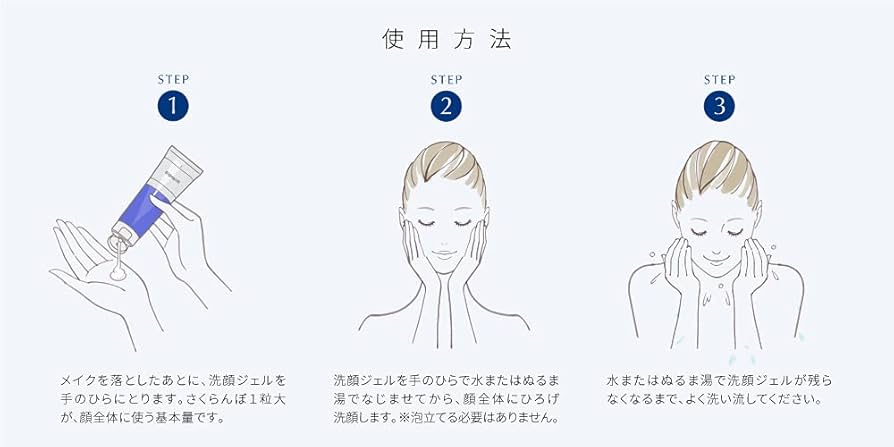 使用方法

STEP
1

メイクを落としたあとに、洗顔ジェルを手のひらにとります。さくらんぼ1粒大が、顔全体に使う基本量です。

STEP
2

洗顔ジェルを手のひらで水またはぬるま湯でなじませてから、顔全体にひろげ洗顔します。※泡立てる必要はありません。

STEP
3

水またはぬるま湯で洗顔ジェルが残らなくなるまで、よく洗い流してください。