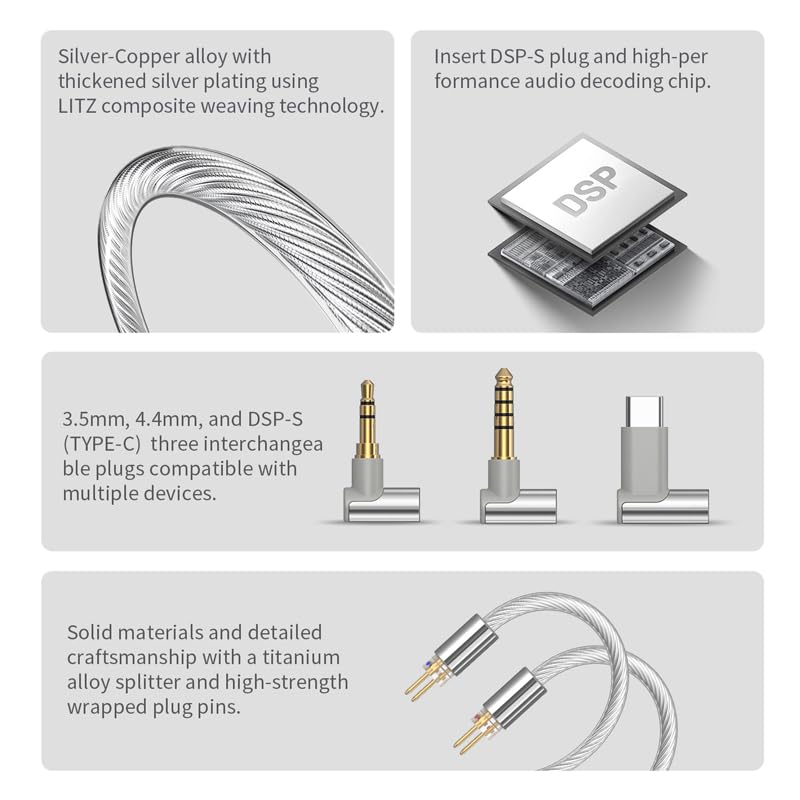 Silver-Copper alloy with thickened silver plating using LITZ composite weaving technology.

Insert DSP-S plug and high-per formance audio decoding chip.

DSP

3.5mm, 4.4mm, and DSP-S (TYPE-C) three interchangea ble plugs compatible with multiple devices.

Solid materials and detailed craftsmanship with a titanium alloy splitter and high-strength wrapped plug pins.