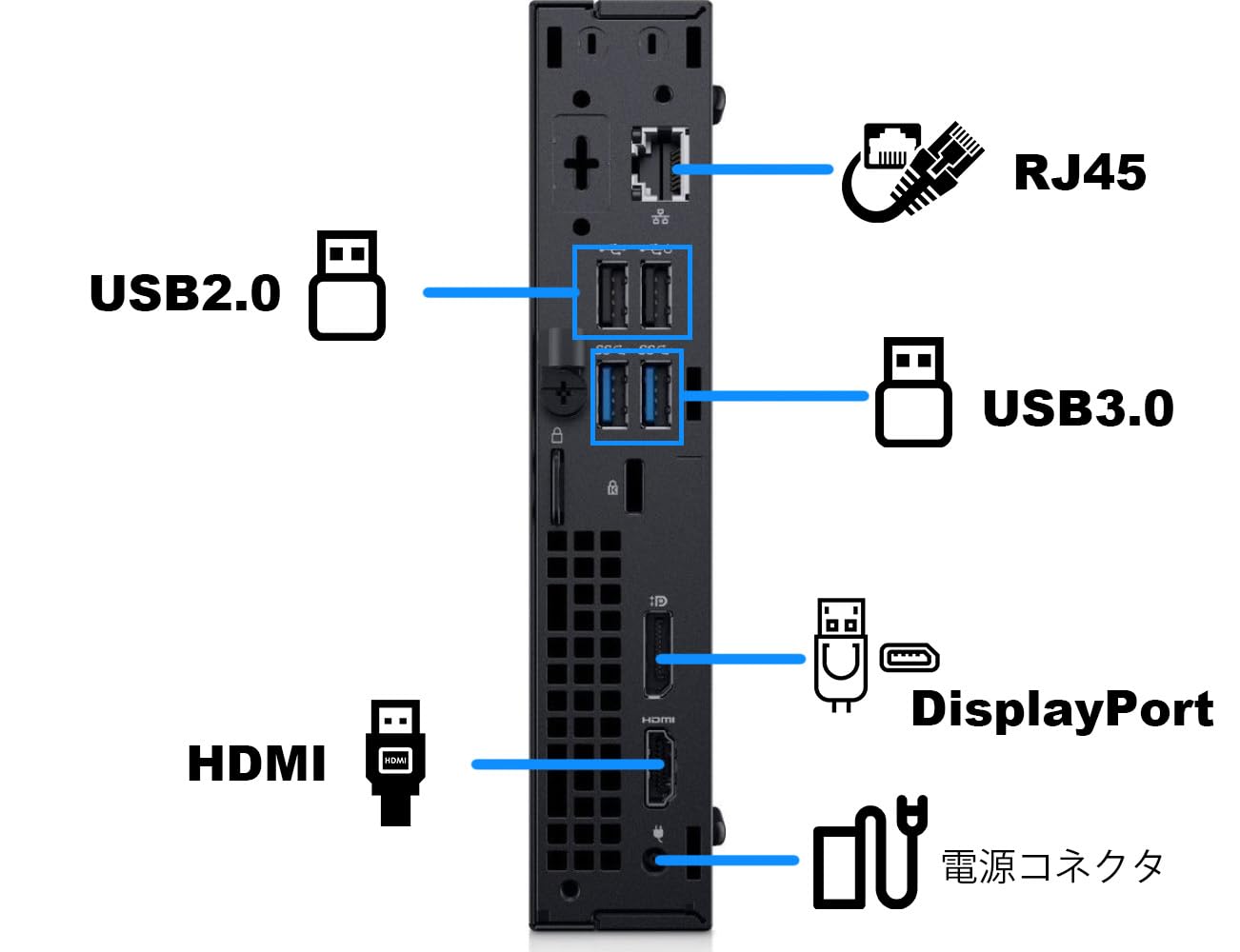 RJ45
USB2.0
USB3.0
DisplayPort
HDMI
HDMI
HDMI
電源コネクタ