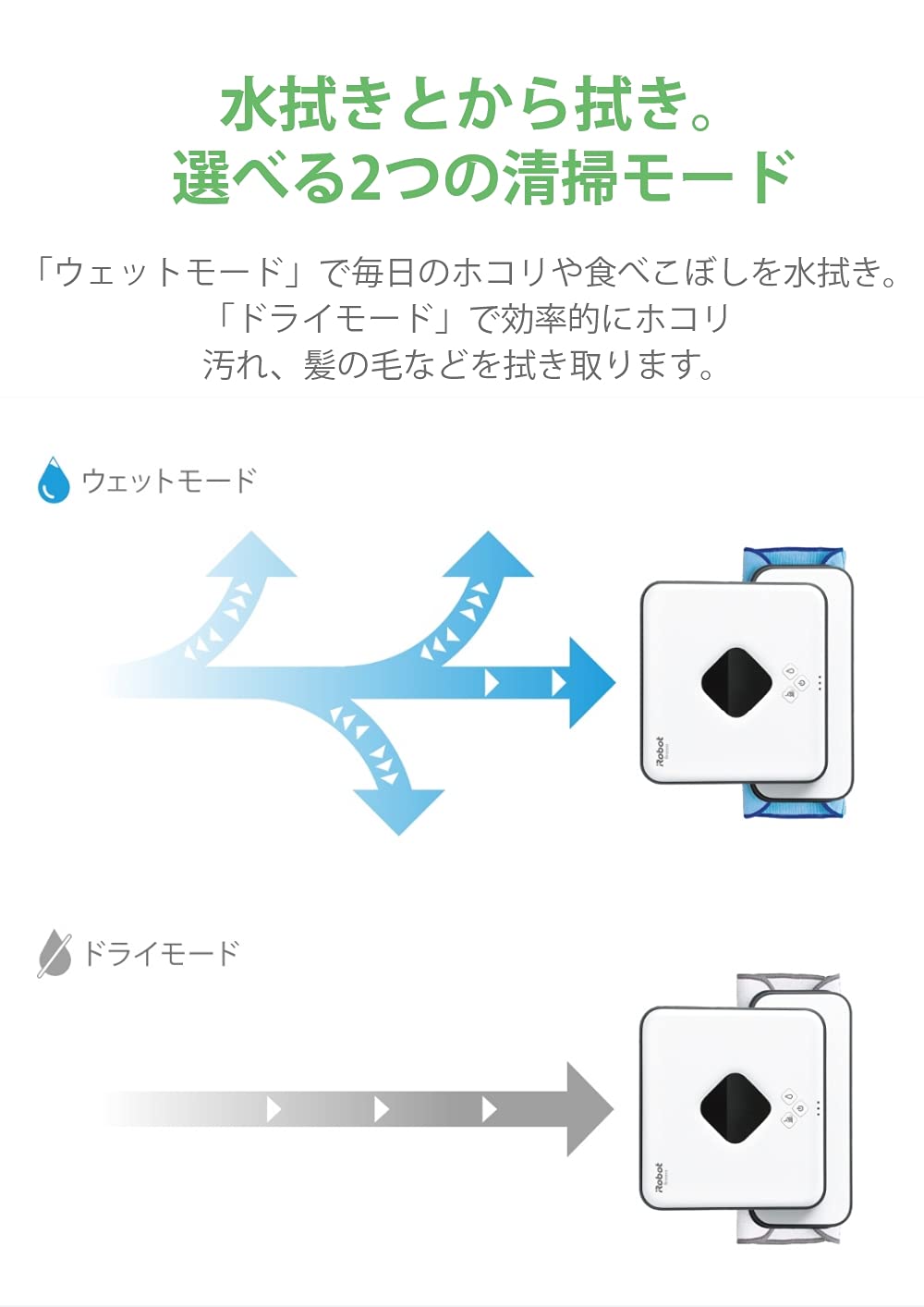 水拭きとから拭き。
選べる2つの清掃モード

「ウェットモード」で毎日のホコリや食べこぼしを水拭き。
「ドライモード」で効率的にホコリ
汚れ、髪の毛などを拭き取ります。

ウェットモード

iRobot

ドライモード

iRobot