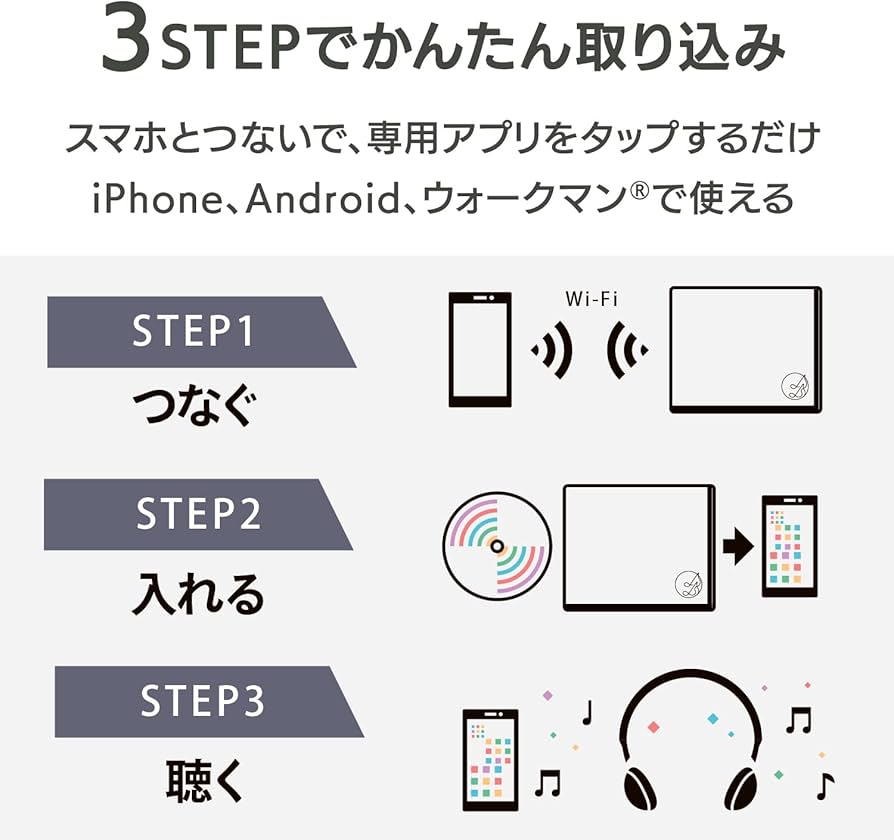 3STEPでかんたん取り込み

スマホとつないで、専用アプリをタップするだけ
iPhone、Android、ウォークマン®で使える

STEP1
つなぐ

Wi-Fi

STEP2
入れる

STEP3
聴く