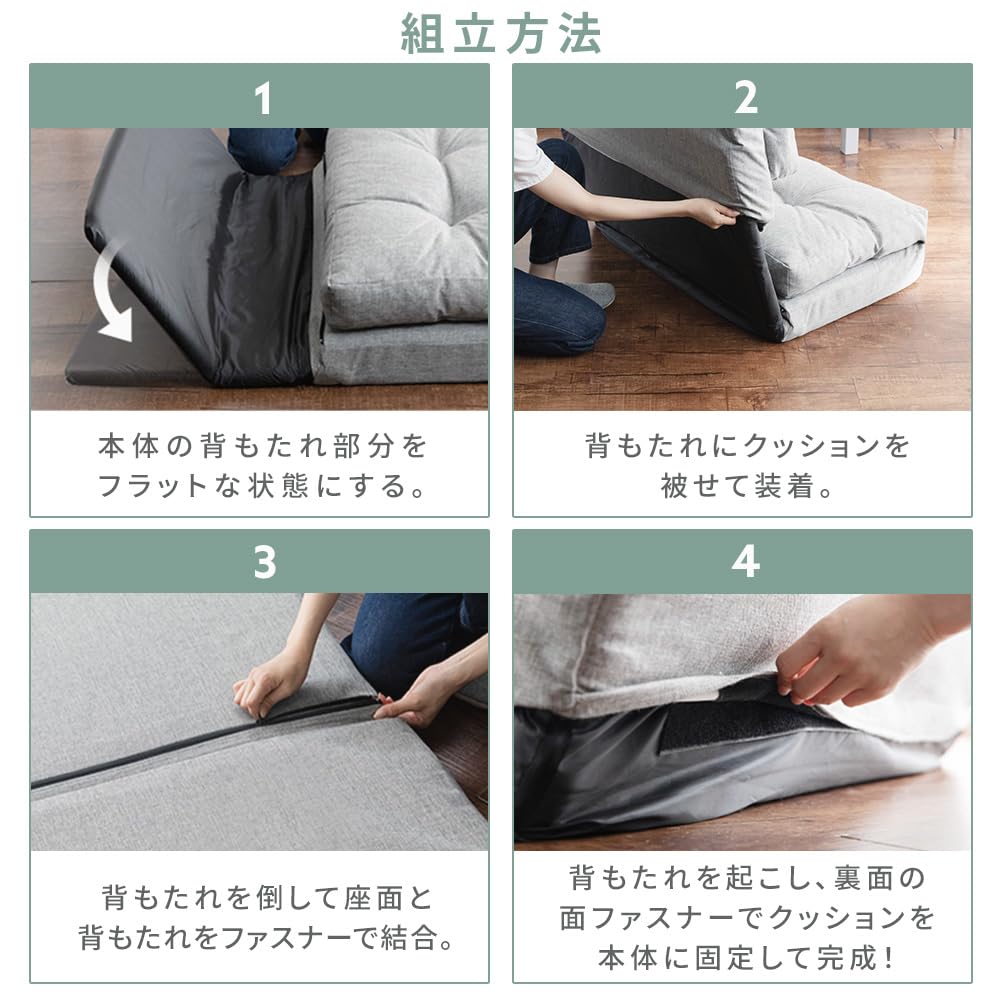 組立方法

1

本体の背もたれ部分をフラットな状態にする。

2

背もたれにクッションを被せて装着。

3

背もたれを倒して座面と背もたれをファスナーで結合。

4

背もたれを起こし、裏面の面ファスナーでクッションを本体に固定して完成!