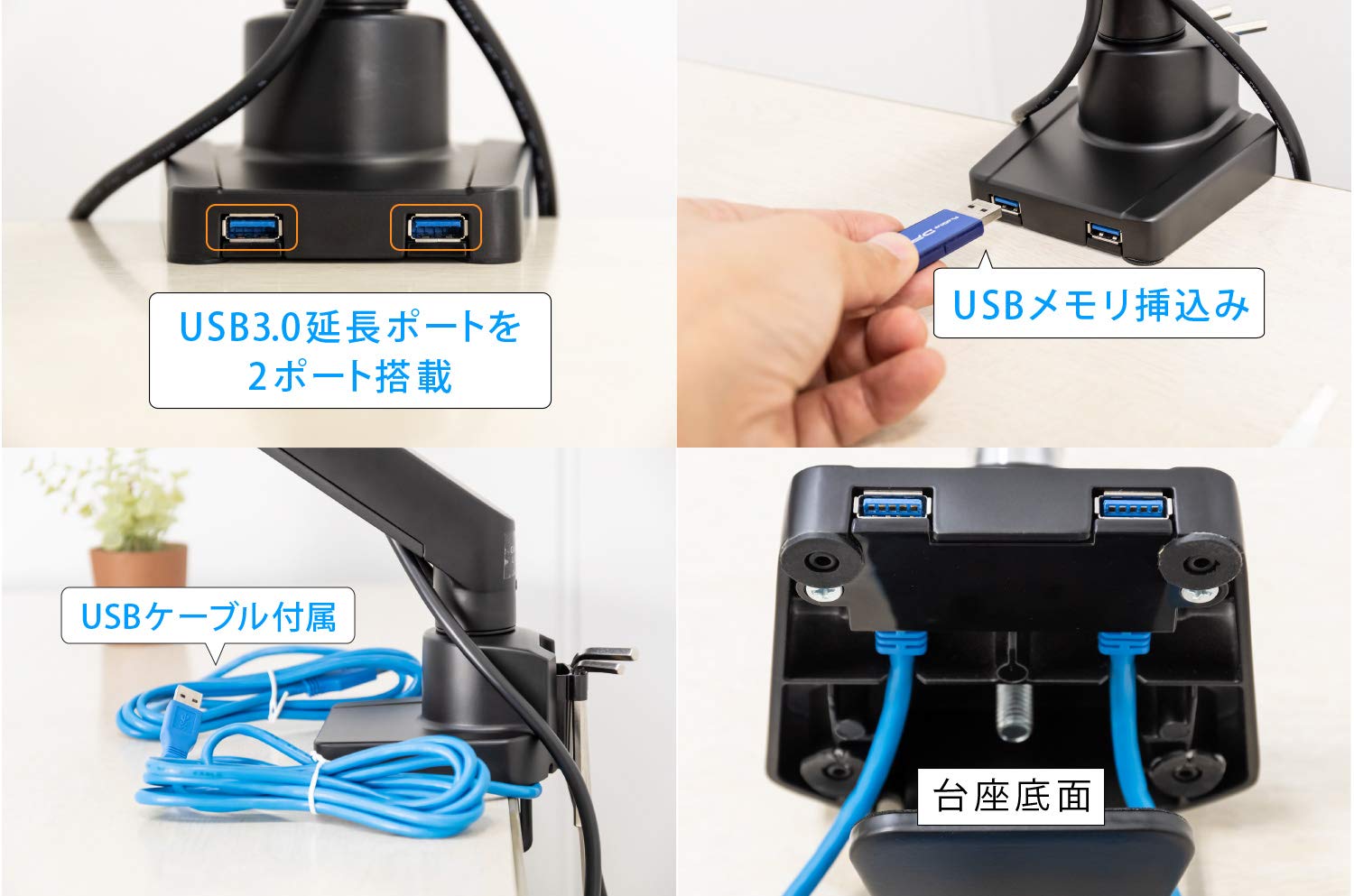 USB3.0延長ポートを
2ポート搭載

USBメモリ挿込み

USBケーブル付属

台座底面