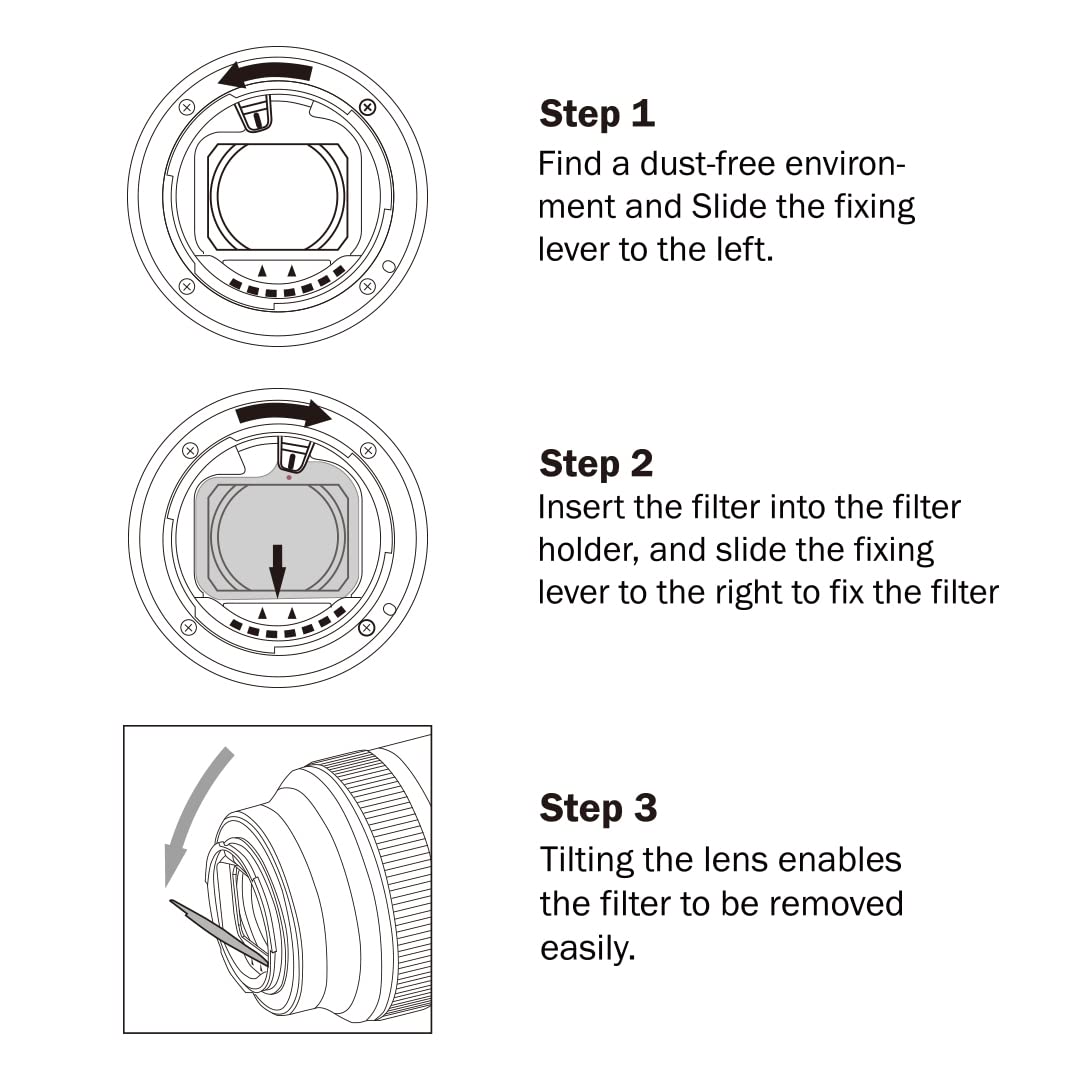 Step 1
Find a dust-free environment and Slide the fixing lever to the left.

Step 2
Insert the filter into the filter holder, and slide the fixing lever to the right to fix the filter

Step 3
Tilting the lens enables the filter to be removed easily.