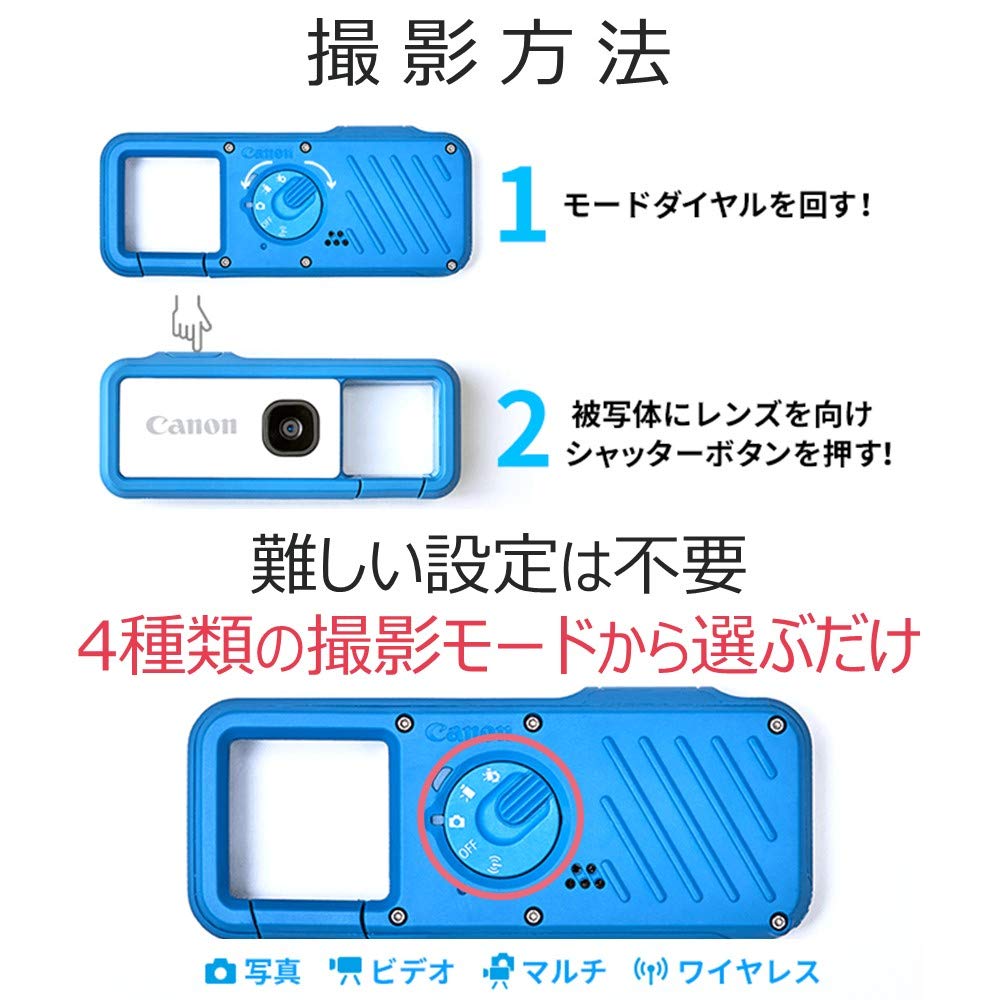 撮影方法

Canon

1 モードダイヤルを回す！

Canon

2 被写体にレンズを向け シャッターボタンを押す！

難しい設定は不要
4種類の撮影モードから選ぶだけ

Canon

OFF

写真 ビデオ マルチ ワイヤレス