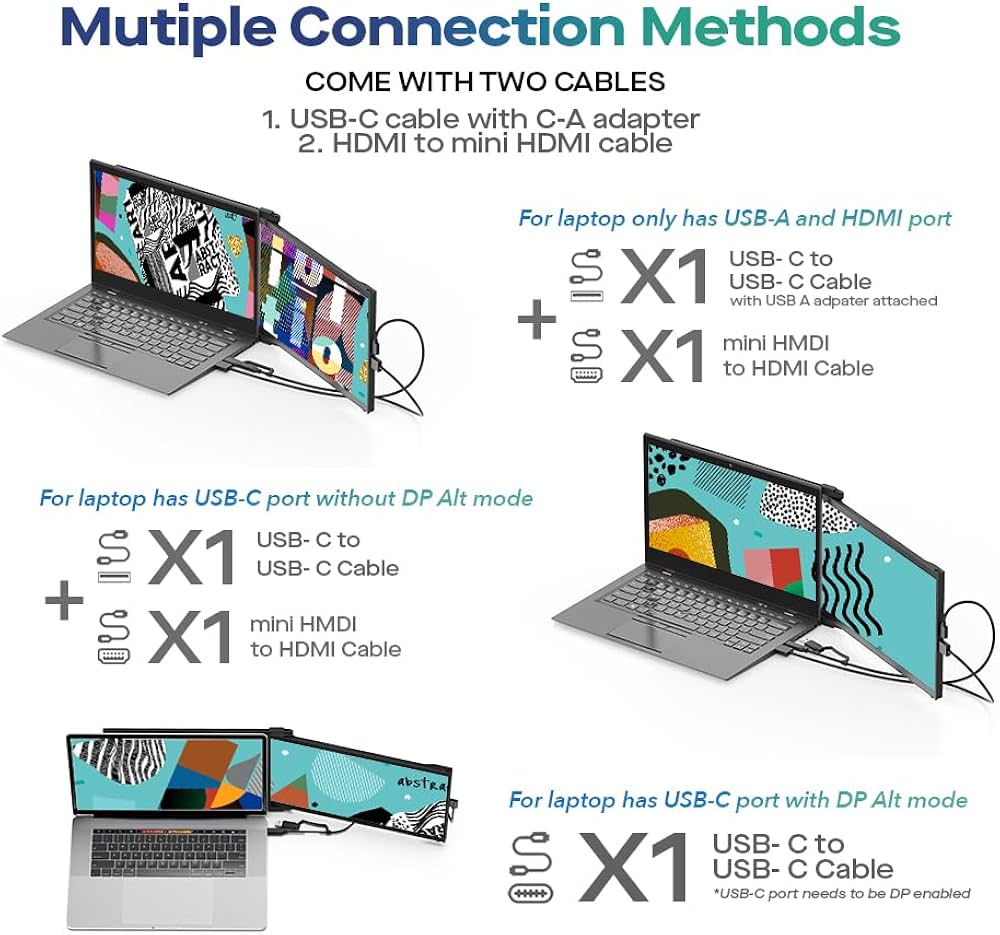 Mutiple Connection Methods

COME WITH TWO CABLES

1. USB-C cable with C-A adapter
2. HDMI to mini HDMI cable

For laptop only has USB-A and HDMI port

+ X1 USB- C to USB- C Cable with USB A adpater attached

X1 mini HMDI to HDMI Cable

For laptop has USB-C port without DP Alt mode

+ X1 USB- C to USB- C Cable

X1 mini HMDI to HDMI Cable

abstra

For laptop has USB-C port with DP Alt mode

X1 USB- C to USB- C Cable
*USB-C port needs to be DP enabled