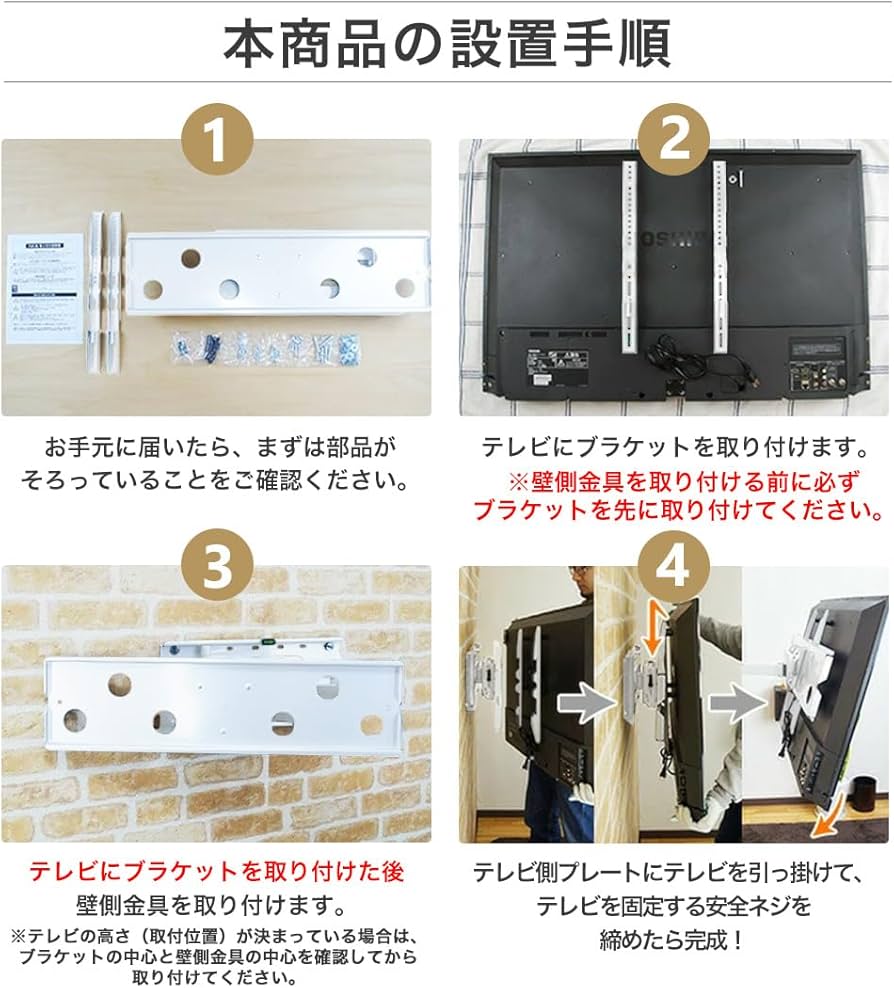 本商品の設置手順

1

お手元に届いたら、まずは部品がそろっていることをご確認ください。

2

テレビにブラケットを取り付けます。
※壁側金具を取り付ける前に必ずブラケットを先に取り付けてください。

3

テレビにブラケットを取り付けた後
壁側金具を取り付けます。
※テレビの高さ（取付位置）が決まっている場合は、ブラケットの中心と壁側金具の中心を確認してから取り付けてください。

4

テレビ側プレートにテレビを引っ掛けて、テレビを固定する安全ネジを締めたら完成！