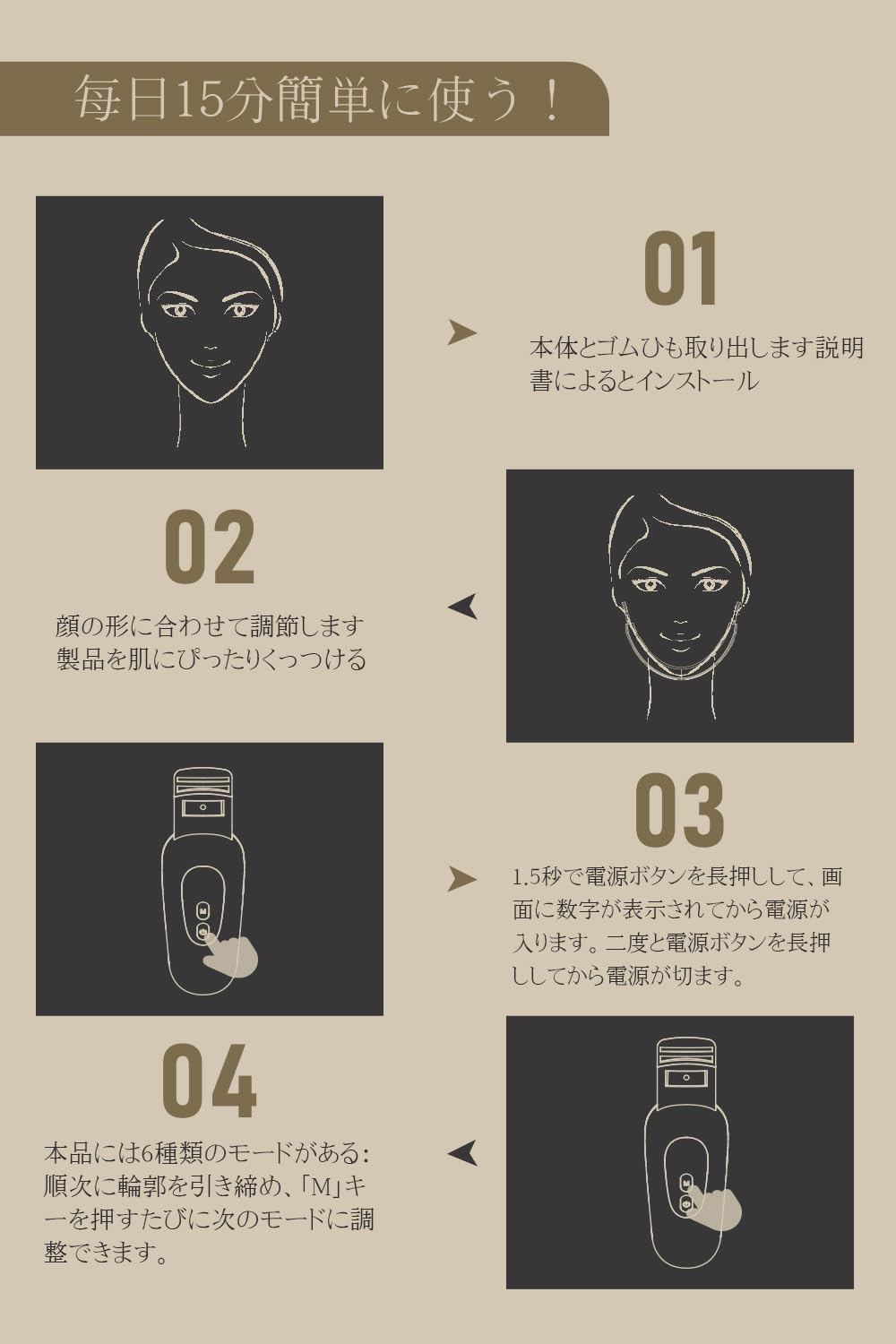 毎日15分簡単に使う！

01

本体とゴムひも取り出します説明書によるとインストール

02

顔の形に合わせて調節します
製品を肌にぴったりくっつける

03

1.5秒で電源ボタンを長押しして、画面に数字が表示されてから電源が入ります。二度と電源ボタンを長押ししてから電源が切ます。

04

本品には6種類のモードがある：順次に輪郭を引き締め、「M」キーを押すたびに次のモードに調整できます。