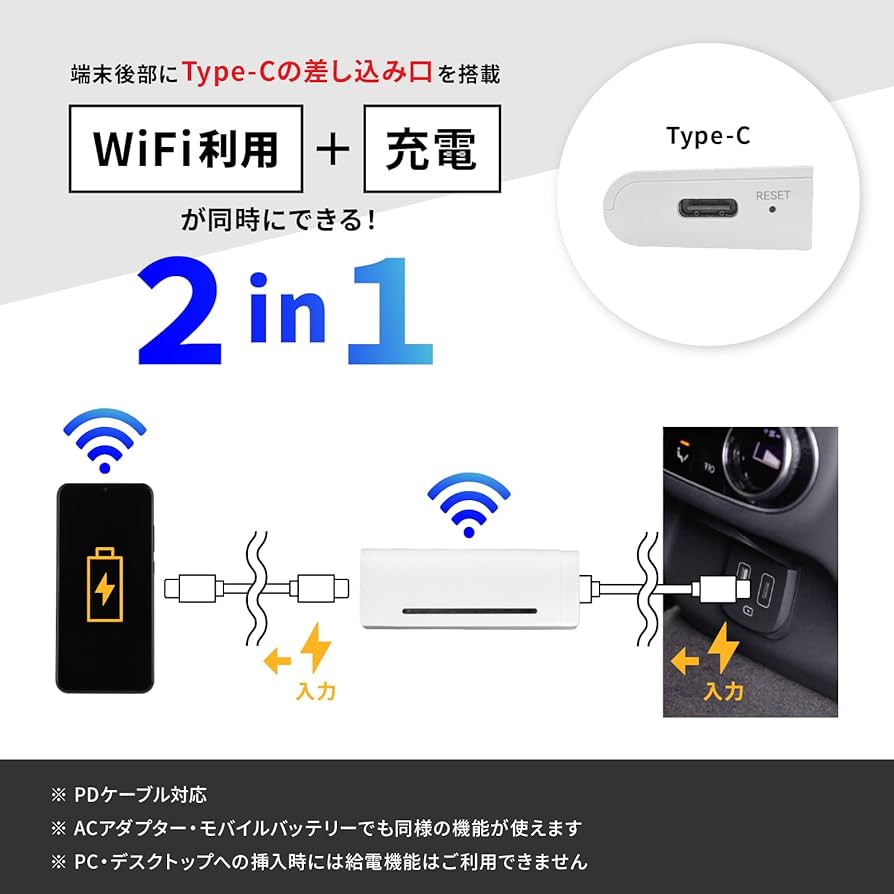 端末後部にType-Cの差し込み口を搭載

WiFi利用 ＋ 充電

が同時にできる！

2 in 1

Type-C

RESET

入力

入力

※ PDケーブル対応
※ ACアダプター・モバイルバッテリーでも同様の機能が使えます
※ PC・デスクトップへの挿入時には給電機能はご利用できません