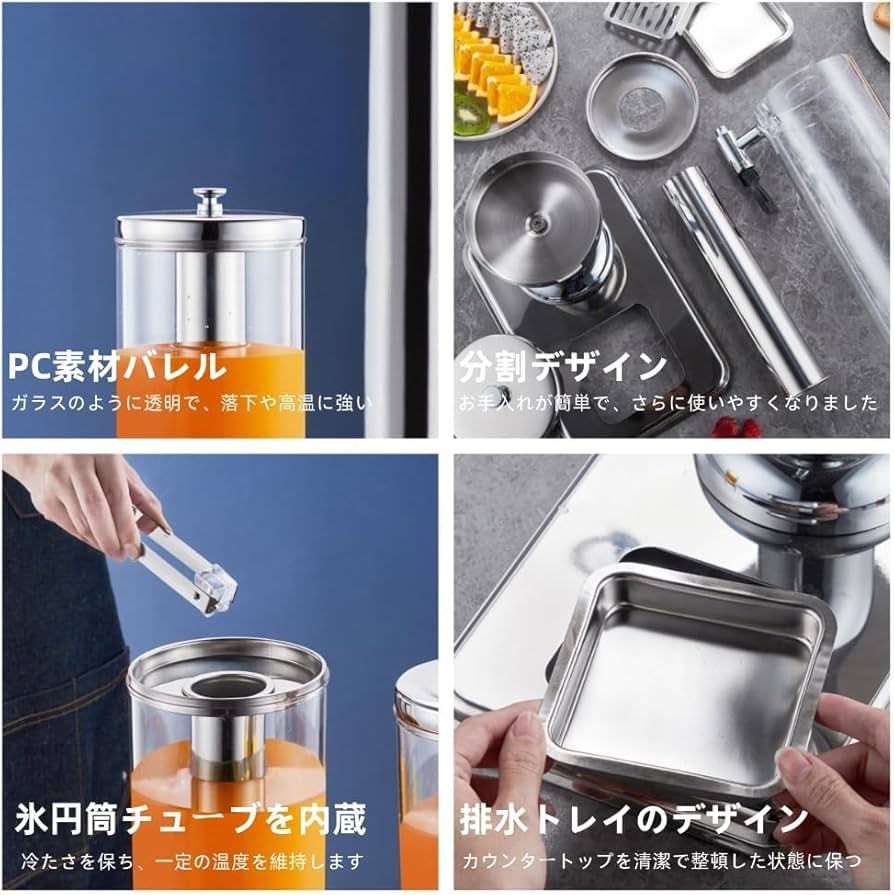 PC素材バレル
ガラスのように透明で、落下や高温に強い

分割デザイン
お手入れが簡単で、さらに使いやすくなりました

氷円筒チューブを内蔵
冷たさを保ち、一定の温度を維持します

排水トレイのデザイン
カウンタートップを清潔で整頓した状態に保つ