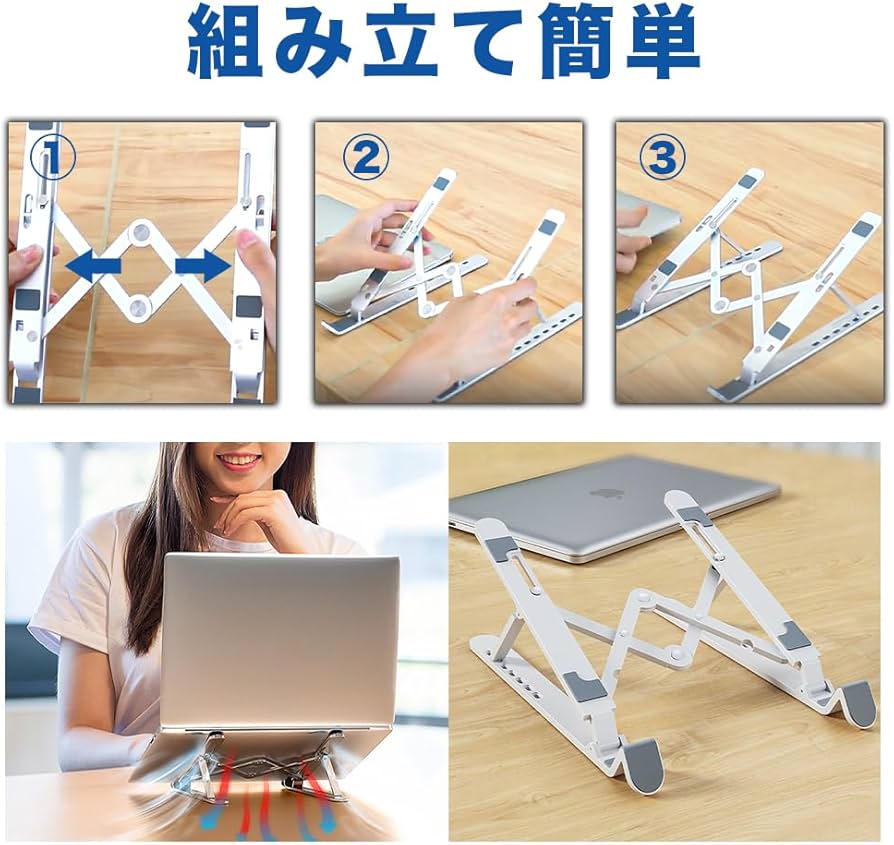 組み立て簡単

①

②

③