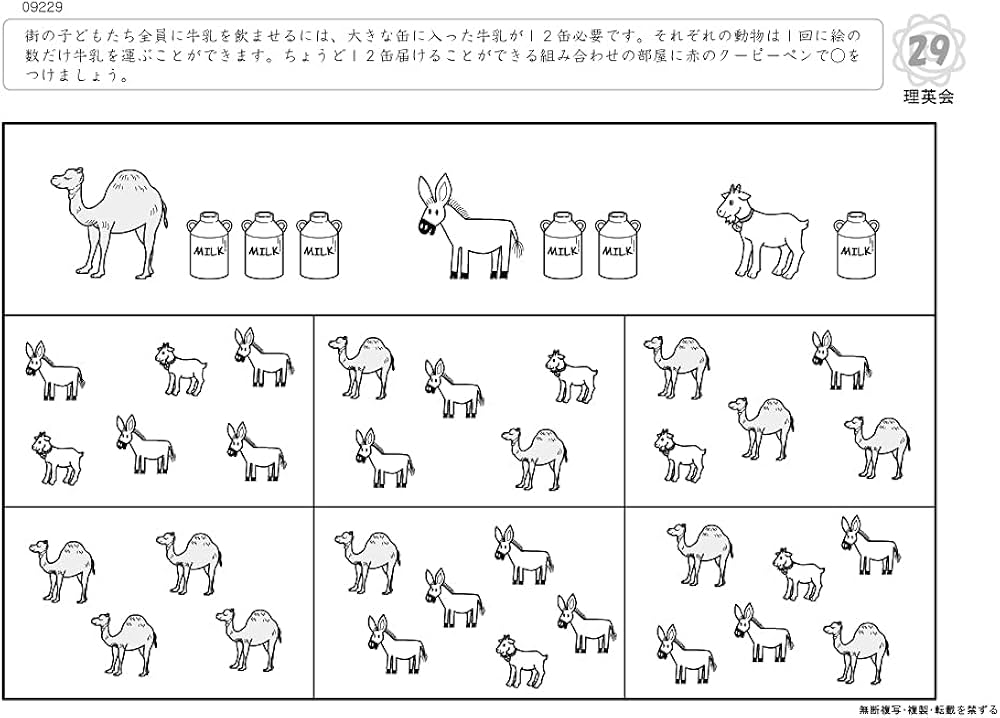 09229

街の子どもたち全員に牛乳を飲ませるには、大きな缶に入った牛乳が１２缶必要です。それぞれの動物は１回に絵の数だけ牛乳を運ぶことができます。ちょうど１２缶届けることができる組み合わせの部屋に赤のクーピーペンで○をつけましょう。

29
理英会

MILK MILK MILK
MILK MILK
MILK

無断複写・複製・転載を禁ずる