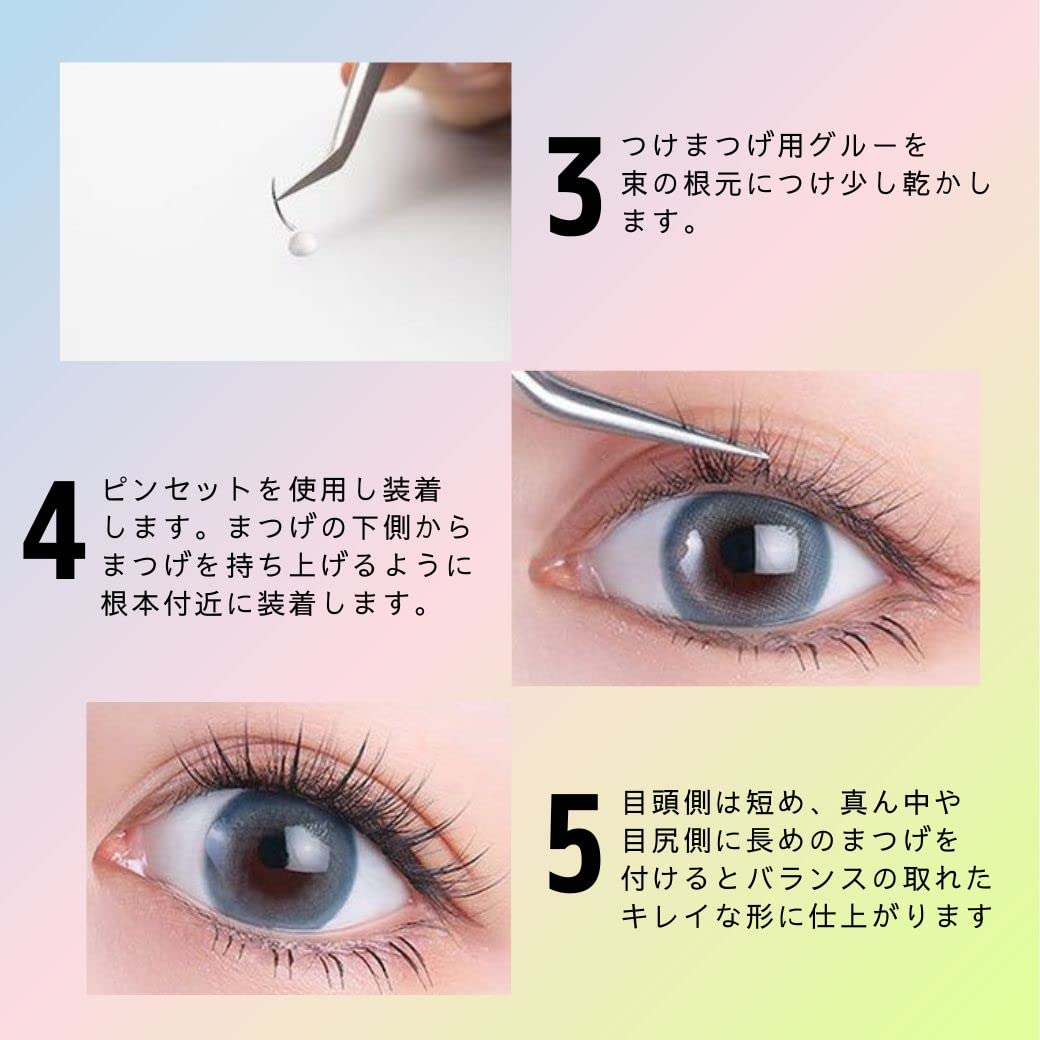 3
つけまつげ用グルーを束の根元につけ少し乾かします。

4
ピンセットを使用し装着します。まつげの下側からまつげを持ち上げるように根本付近に装着します。

5
目頭側は短め、真ん中や目尻側に長めのまつげを付けるとバランスの取れたキレイな形に仕上がります