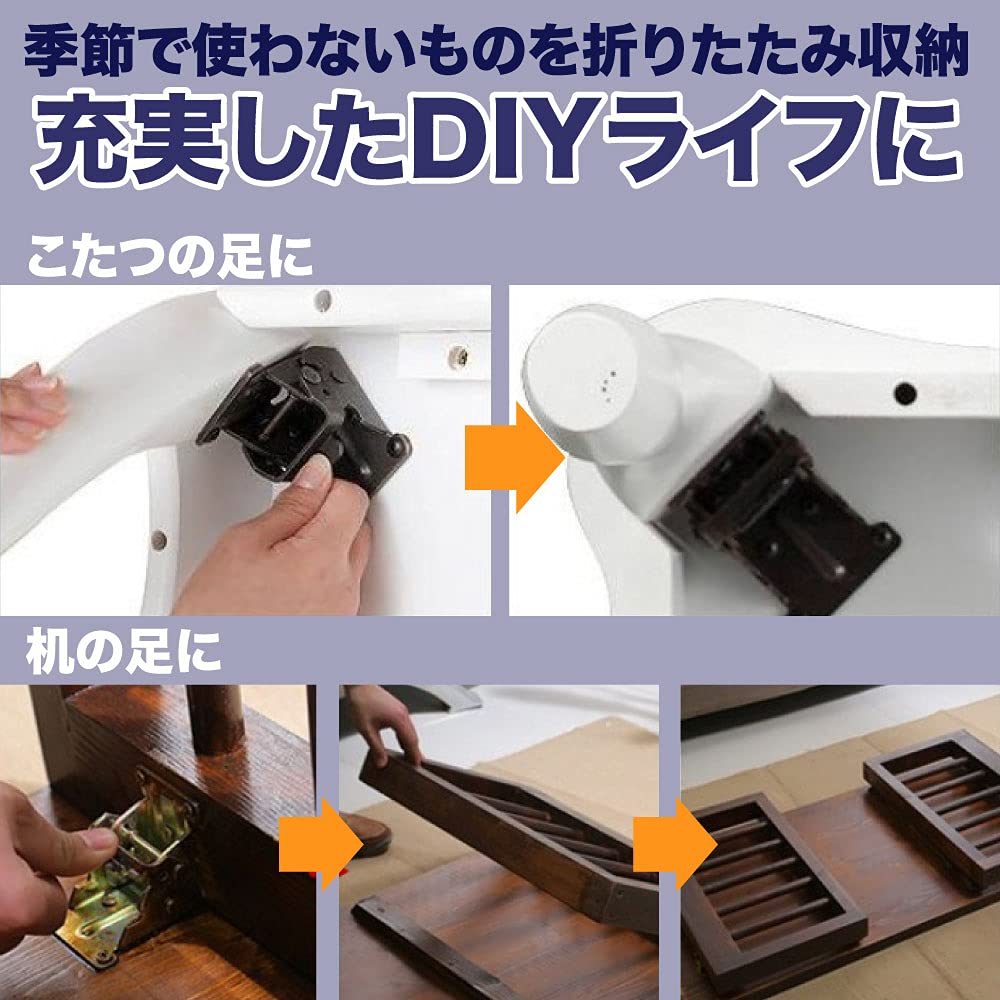 季節で使わないものを折りたたみ収納
充実したDIYライフに

こたつの足に

机の足に