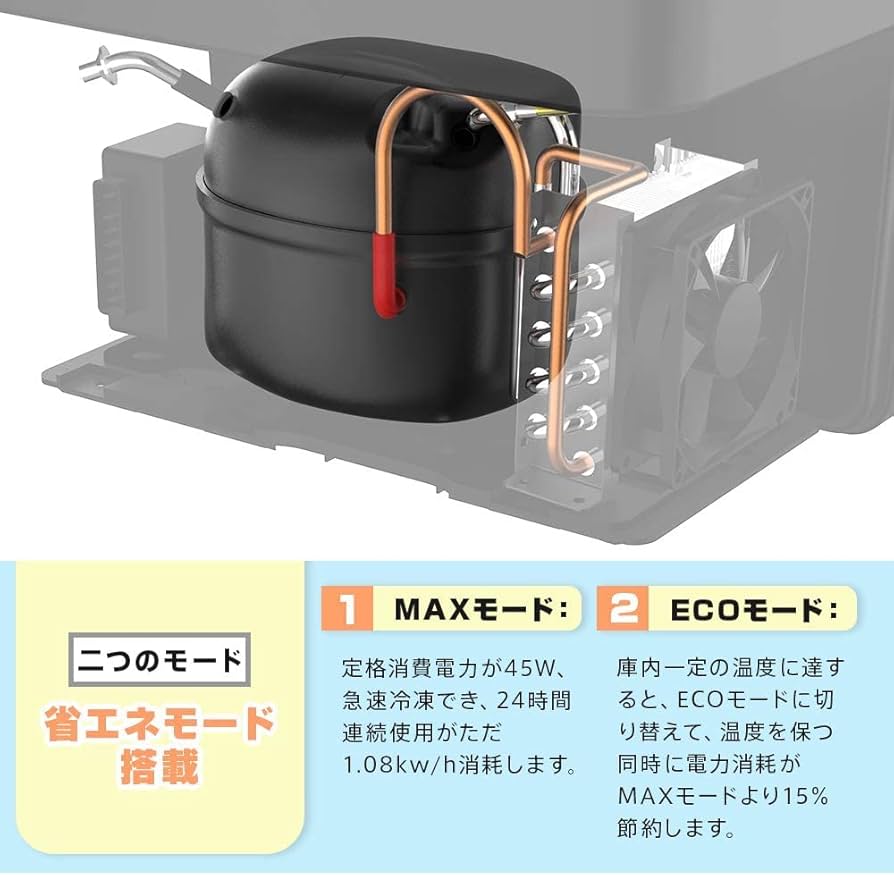 二つのモード

省エネモード搭載

1 MAXモード:

定格消費電力が45W、急速冷凍でき、24時間連続使用がただ1.08kw/h消耗します。

2 ECOモード:

庫内一定の温度に達すると、ECOモードに切り替えて、温度を保つ同時に電力消耗がMAXモードより15%節約します。